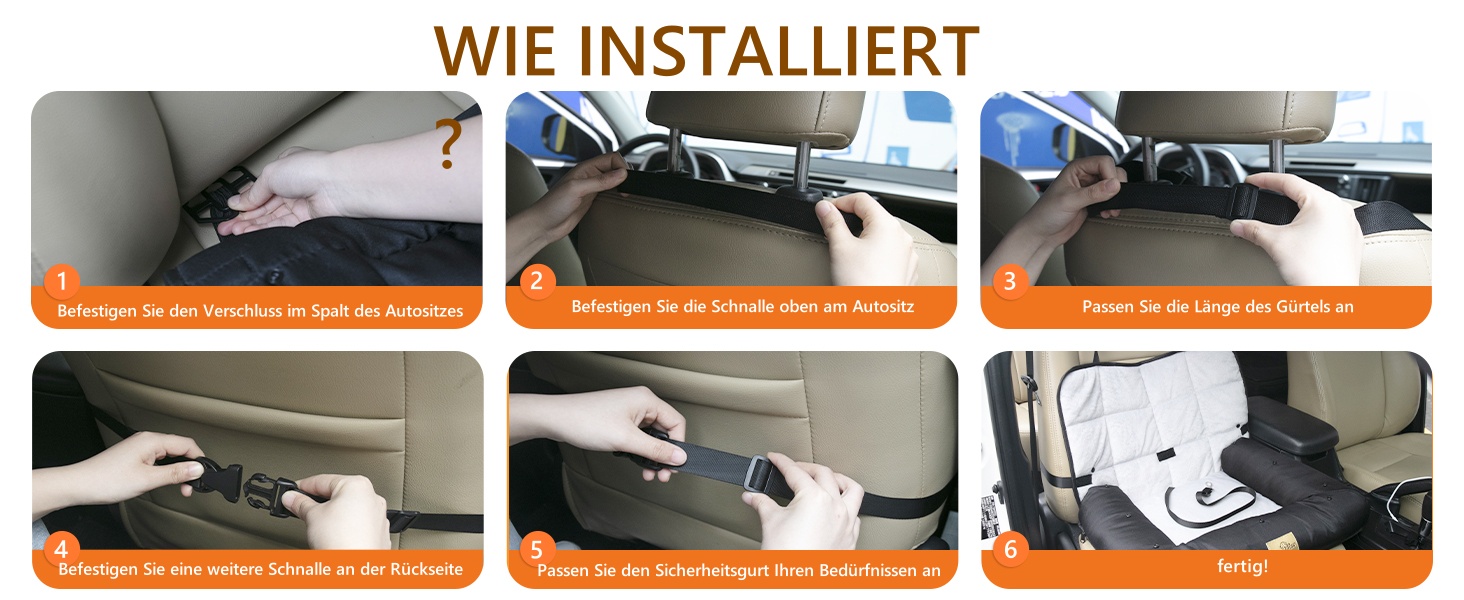 WIE INSTALLIERT

?

1 Befestigen Sie den Verschluss im Spalt des Autositzes

2 Befestigen Sie die Schnalle oben am Autositz

3 Passen Sie die Länge des Gürtels an

4 Befestigen Sie eine weitere Schnalle an der Rückseite

5 Passen Sie den Sicherheitsgurt Ihren Bedürfnissen an

6 fertig!