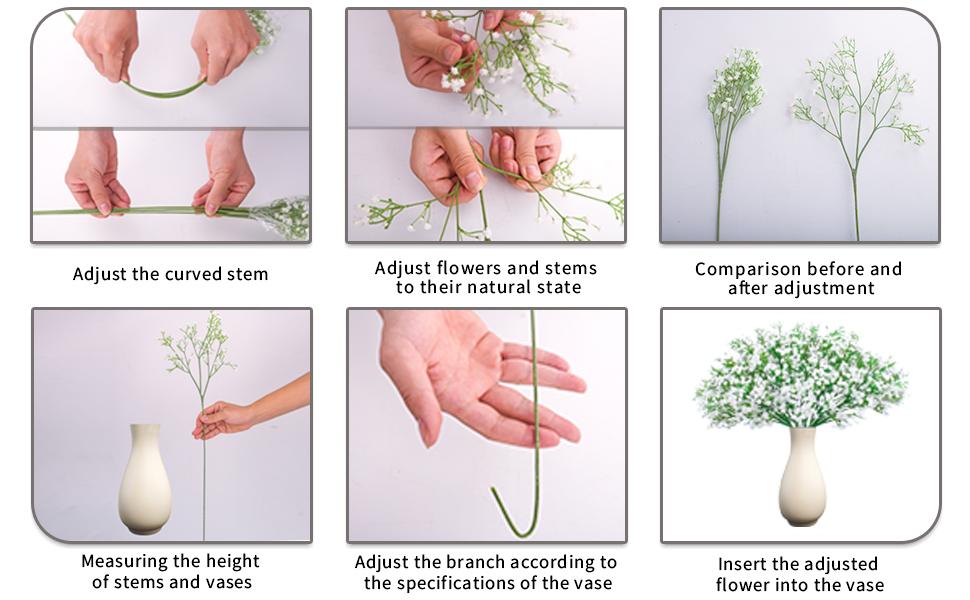 Adjust the curved stem

Adjust flowers and stems to their natural state

Comparison before and after adjustment

Measuring the height of stems and vases

Adjust the branch according to the specifications of the vase

Insert the adjusted flower into the vase