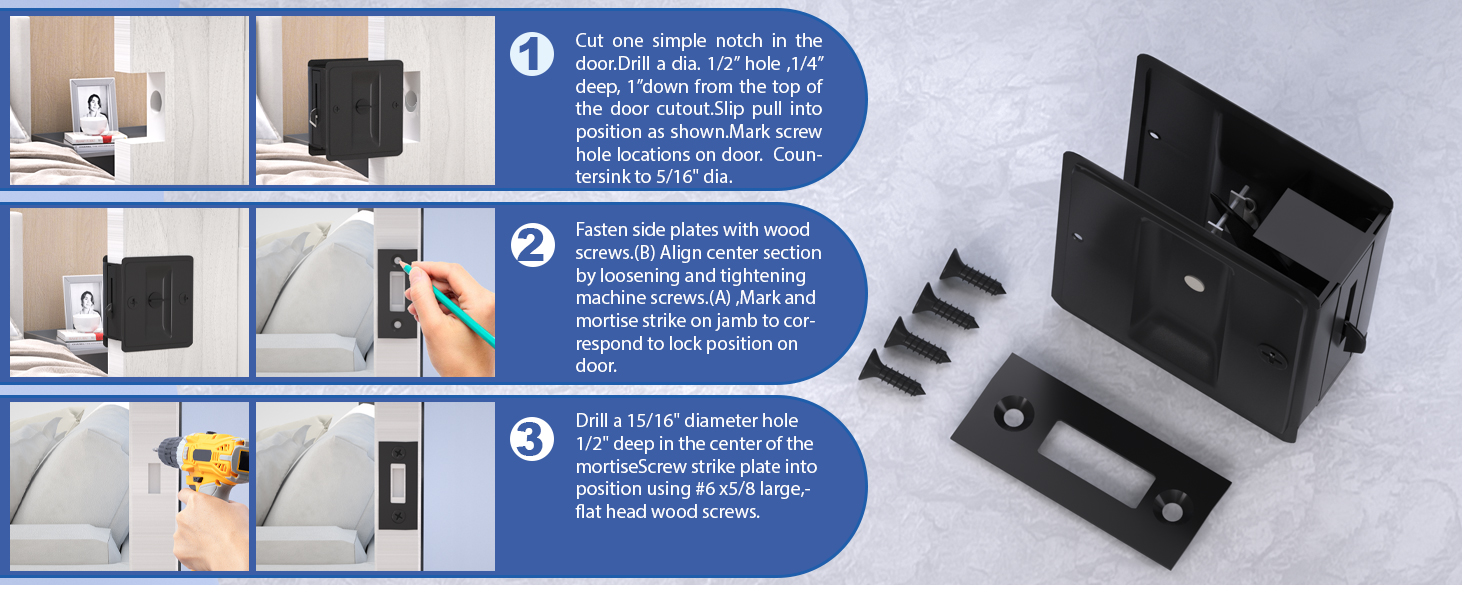 1

Cut one simple notch in the door.Drill a dia. 1/2” hole ,1/4” deep, 1”down from the top of the door cutout.Slip pull into position as shown.Mark screw hole locations on door. Countersink to 5/16" dia.

2

Fasten side plates with wood screws.(B) Align center section by loosening and tightening machine screws.(A) ,Mark and mortise strike on jamb to correspond to lock position on door.

3

Drill a 15/16" diameter hole 1/2" deep in the center of the mortiseScrew strike plate into position using #6 x5/8 large,-flat head wood screws.