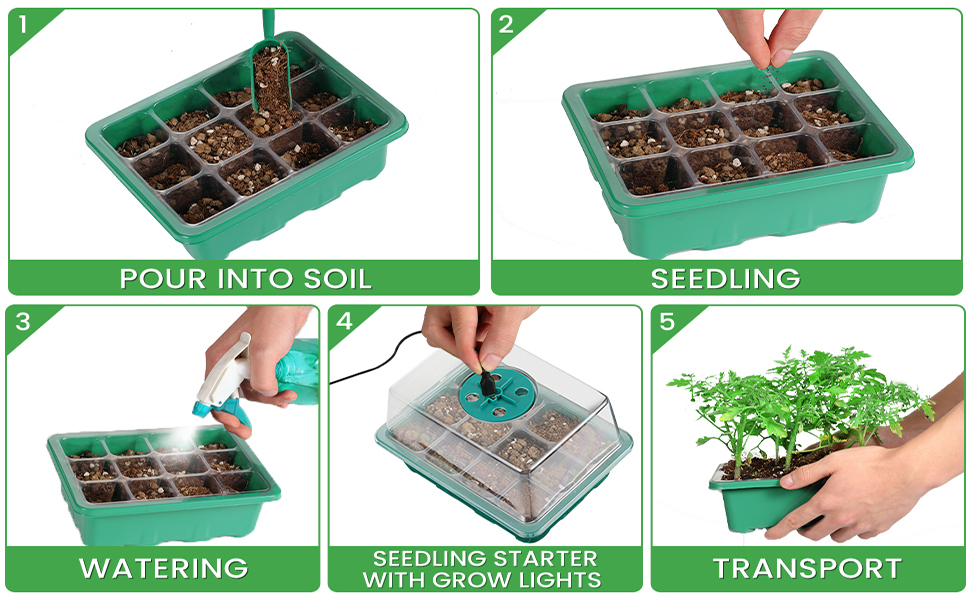 1

POUR INTO SOIL

2

SEEDLING

3

WATERING

4

SEEDLING STARTER WITH GROW LIGHTS

5

TRANSPORT