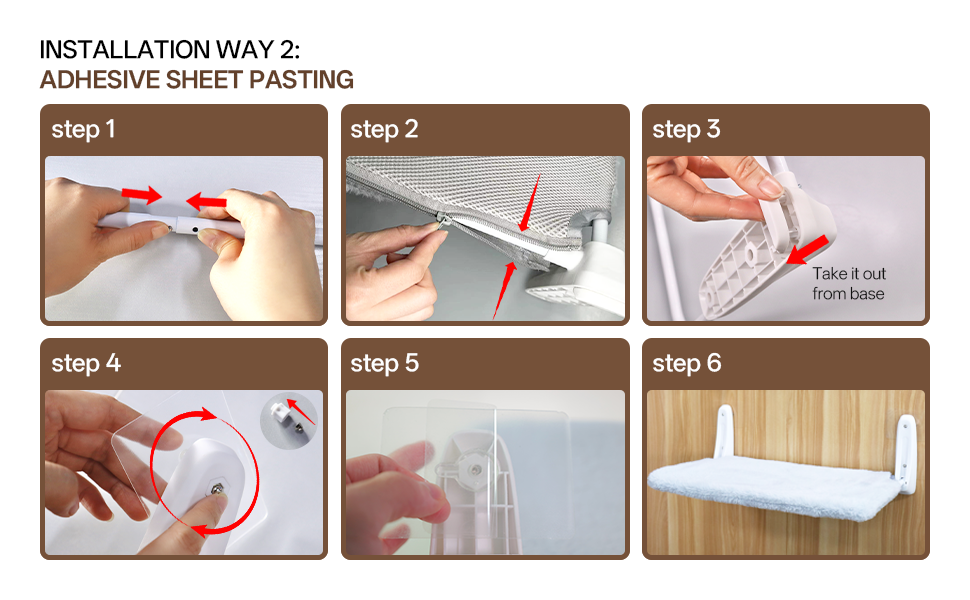 INSTALLATION WAY 2:
ADHESIVE SHEET PASTING

step 1

step 2

step 3

Take it out from base

step 4

step 5

step 6