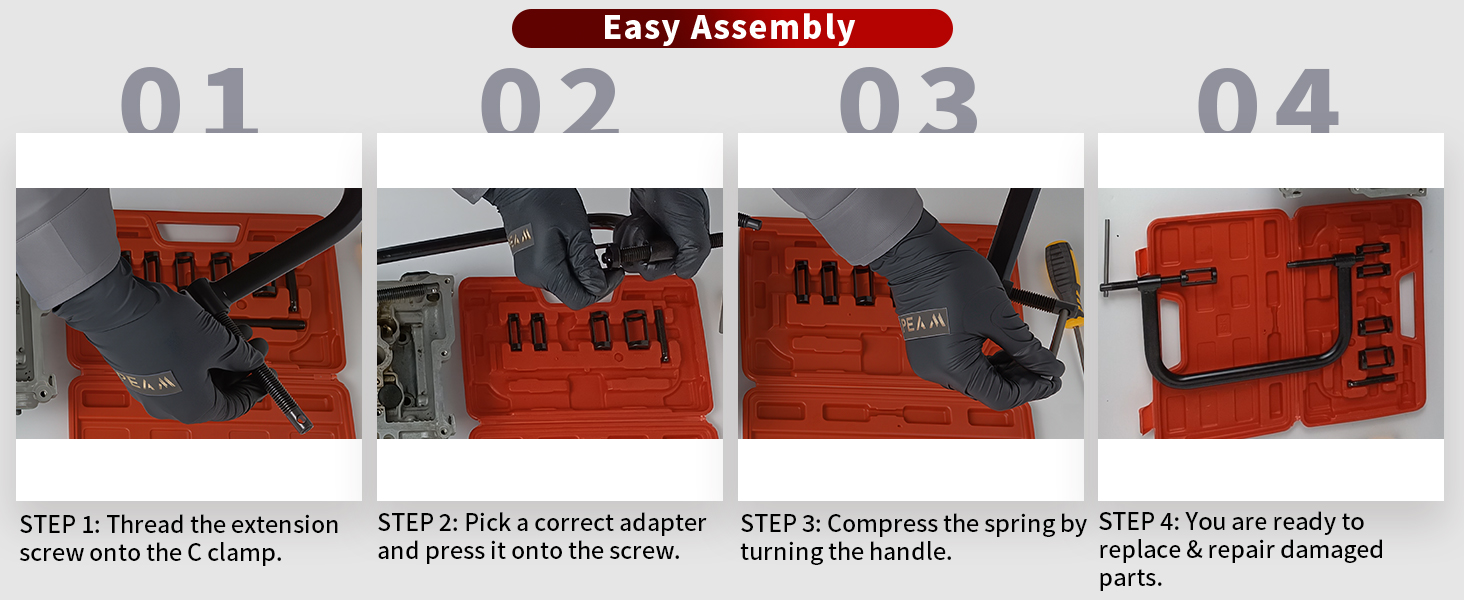 Easy Assembly

01

PEAM

STEP 1: Thread the extension screw onto the C clamp.

02

PEAM

STEP 2: Pick a correct adapter and press it onto the screw.

03

PEAM

STEP 3: Compress the spring by turning the handle.

04

STEP 4: You are ready to replace & repair damaged parts.