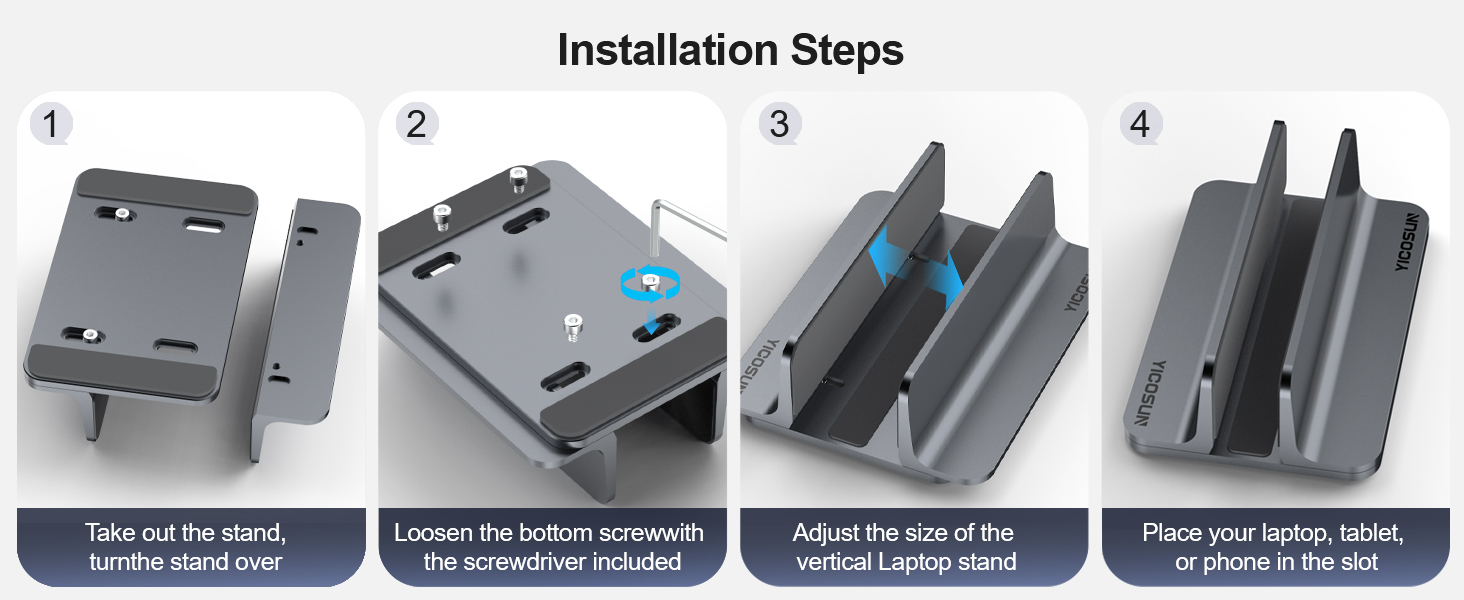 Installation Steps

1

Take out the stand, turnthe stand over

2

Loosen the bottom screwwith the screwdriver included

3

YICOSUN

YICOSUN

Adjust the size of the vertical Laptop stand

4

YICOSUN

YICOSUN

Place your laptop, tablet, or phone in the slot