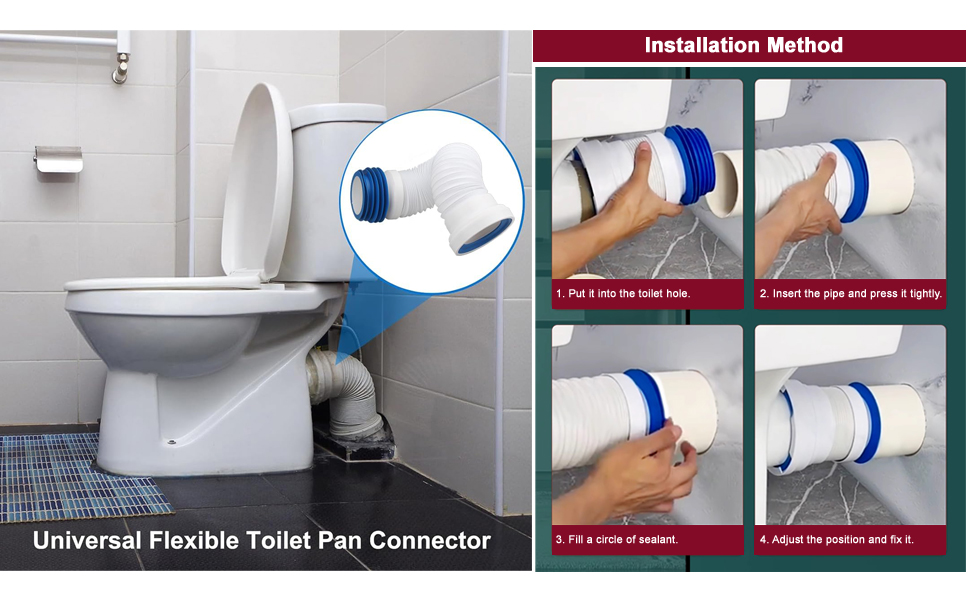 Universal Flexible Toilet Pan Connector

Installation Method

1. Put it into the toilet hole.

2. Insert the pipe and press it tightly.

3. Fill a circle of sealant.

4. Adjust the position and fix it.