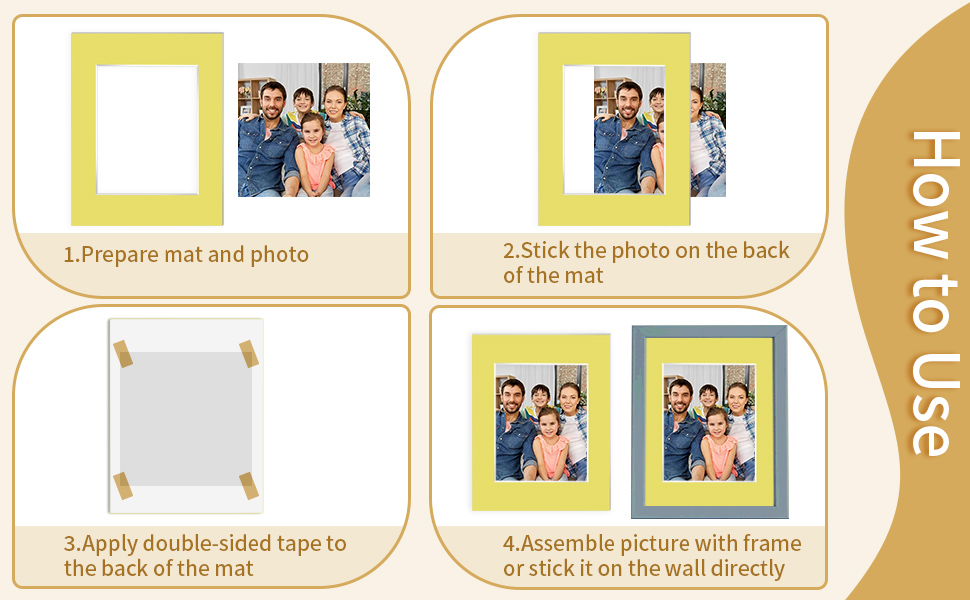 1.Prepare mat and photo

2.Stick the photo on the back of the mat

3.Apply double-sided tape to the back of the mat

4.Assemble picture with frame or stick it on the wall directly

How to Use