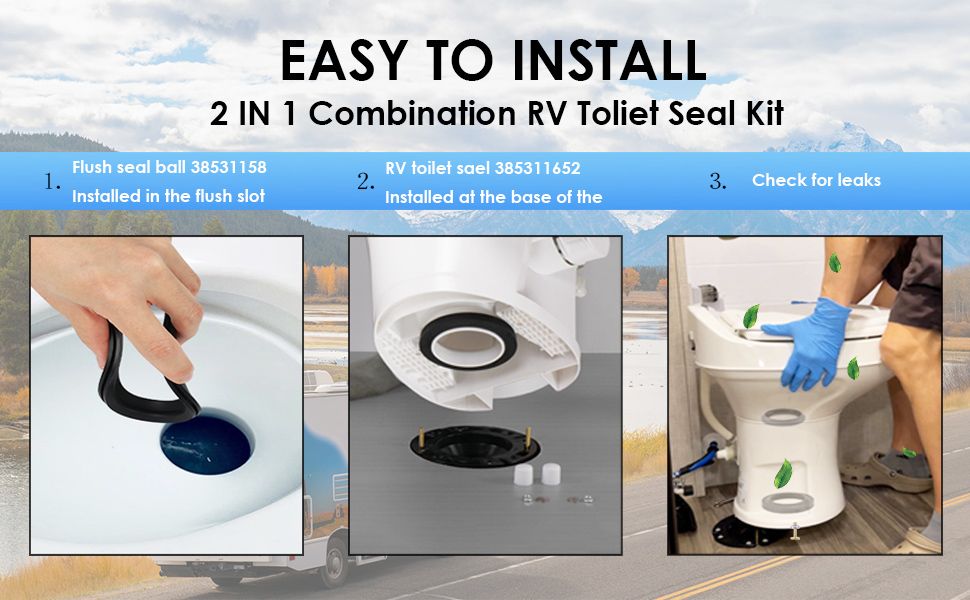 EASY TO INSTALL
2 IN 1 Combination RV Toliet Seal Kit

1. Flush seal ball 38531158
Installed in the flush slot

2. RV toilet sael 385311652
Installed at the base of the

3. Check for leaks