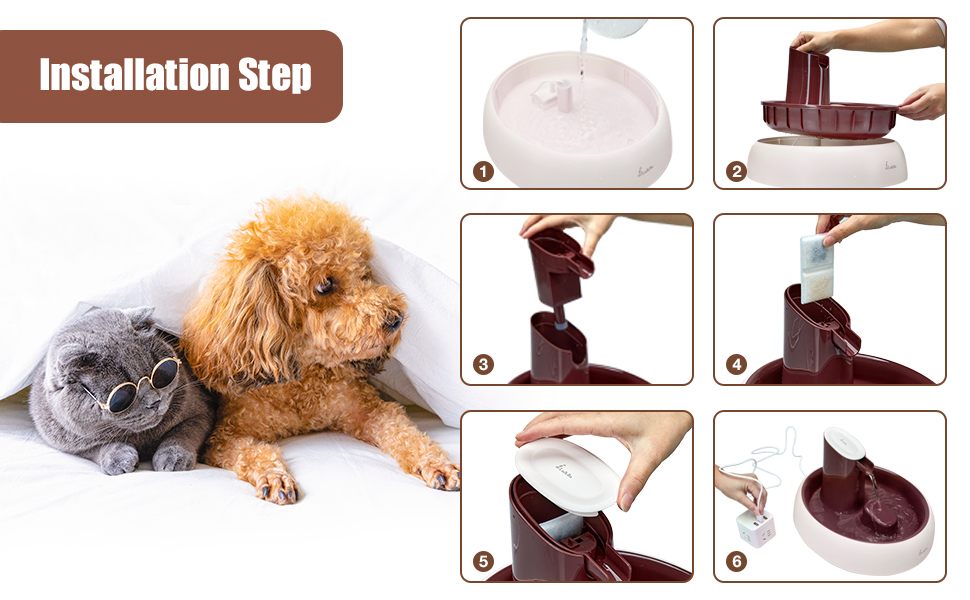 Installation Step

1

2

3

4

5

6