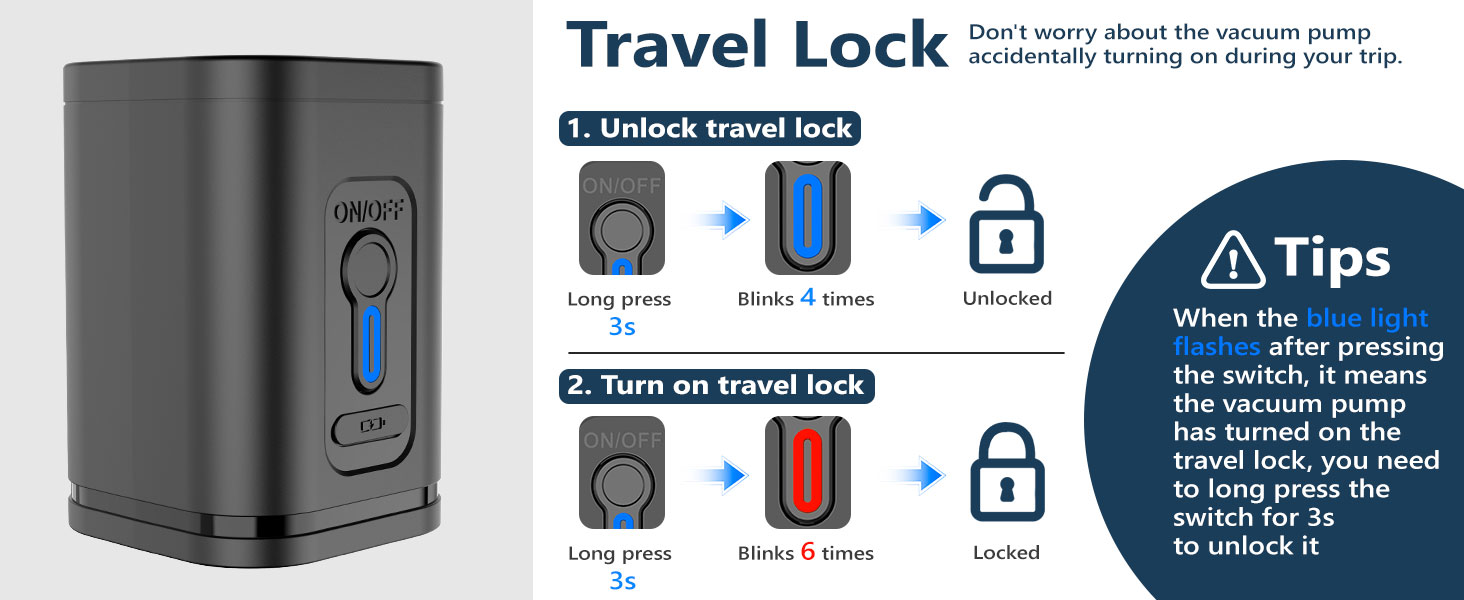 ON/OFF

Travel Lock

Don't worry about the vacuum pump accidentally turning on during your trip.

1. Unlock travel lock

ON/OFF

Long press 3s

Blinks 4 times

Unlocked

2. Turn on travel lock

ON/OFF

Long press 3s

Blinks 6 times

Locked

Tips

When the blue light flashes after pressing the switch, it means the vacuum pump has turned on the travel lock, you need to long press the switch for 3s to unlock it