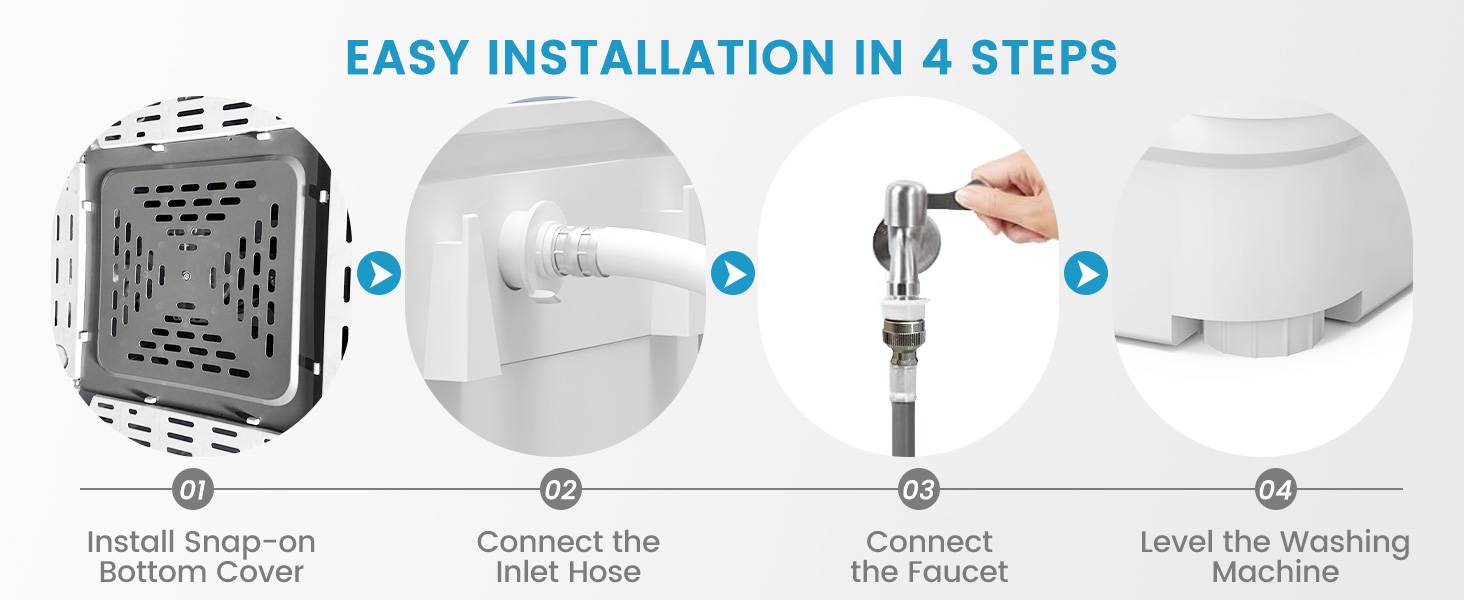 EASY INSTALLATION IN 4 STEPS

01
Install Snap-on Bottom Cover

02
Connect the Inlet Hose

03
Connect the Faucet

04
Level the Washing Machine