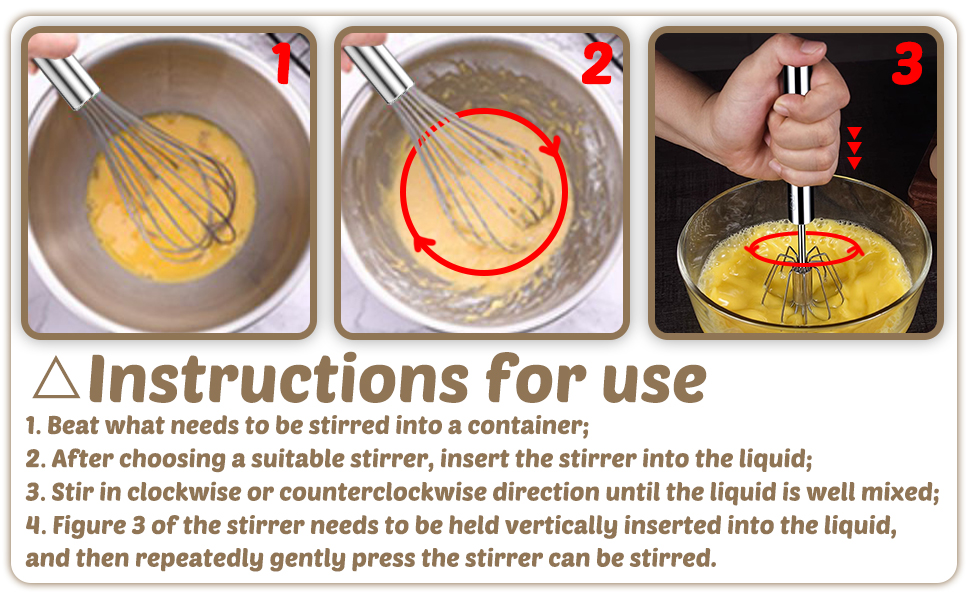 1

2

3

△Instructions for use

1. Beat what needs to be stirred into a container;
2. After choosing a suitable stirrer, insert the stirrer into the liquid;
3. Stir in clockwise or counterclockwise direction until the liquid is well mixed;
4. Figure 3 of the stirrer needs to be held vertically inserted into the liquid, and then repeatedly gently press the stirrer can be stirred.