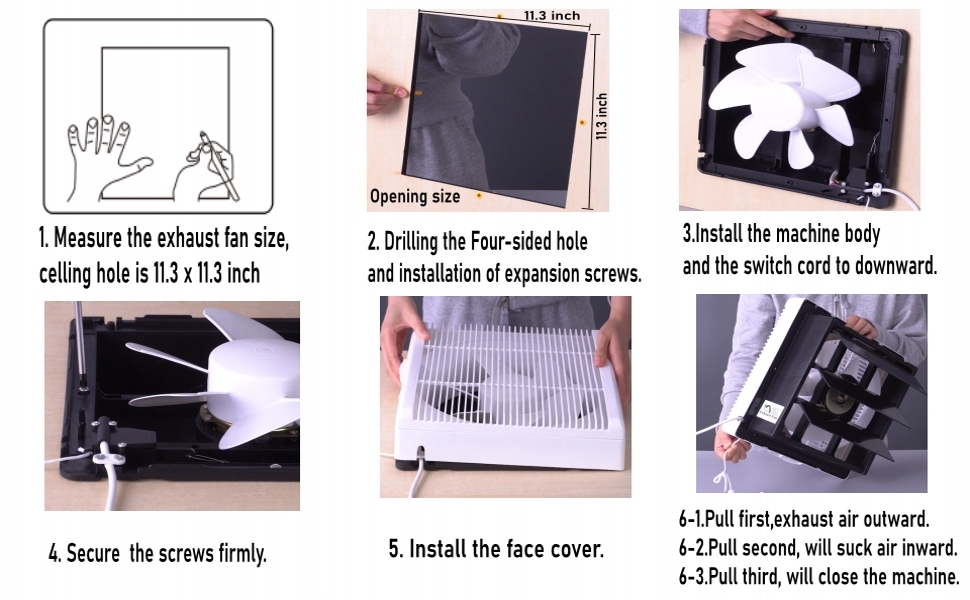 1. Measure the exhaust fan size, celling hole is 11.3 x 11.3 inch

11.3 inch

11.3 inch

Opening size

2. Drilling the Four-sided hole and installation of expansion screws.

3.Install the machine body and the switch cord to downward.

4. Secure the screws firmly.

5. Install the face cover.

6-1.Pull first,exhaust air outward.
6-2.Pull second, will suck air inward.
6-3.Pull third, will close the machine.