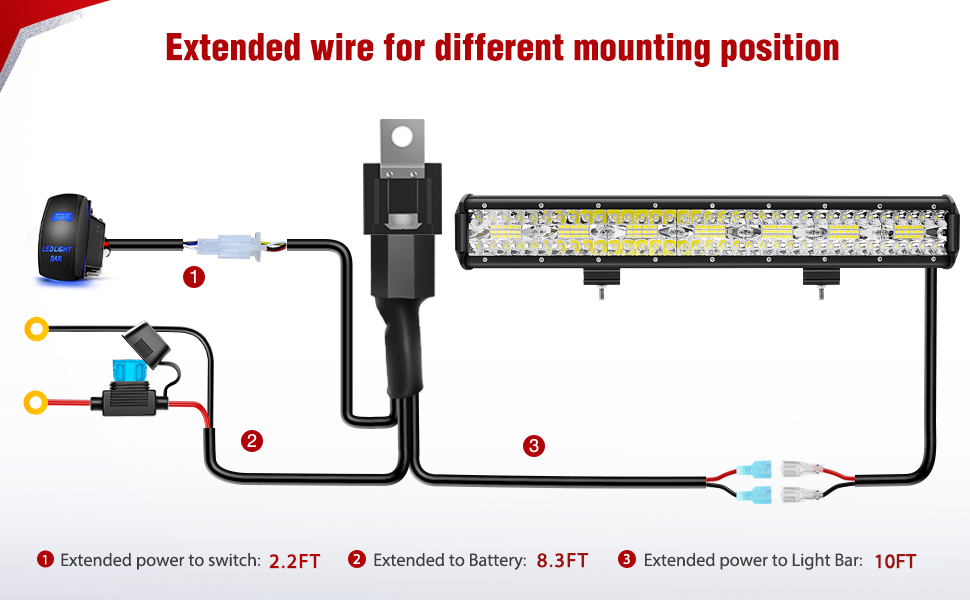 Extended wire for different mounting position

LED LIGHT BAR

1

2

3

1 Extended power to switch: 2.2FT 2 Extended to Battery: 8.3FT 3 Extended power to Light Bar: 10FT