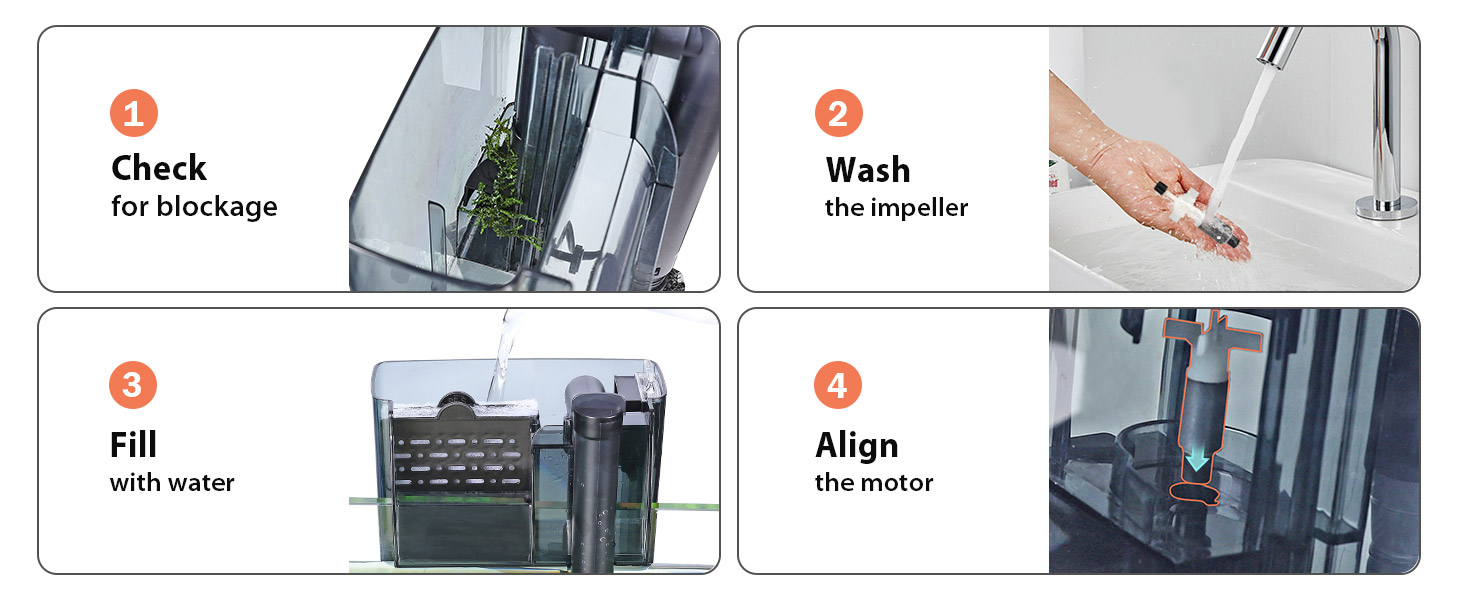 1
Check
for blockage

2
Wash
the impeller

3
Fill
with water

4
Align
the motor