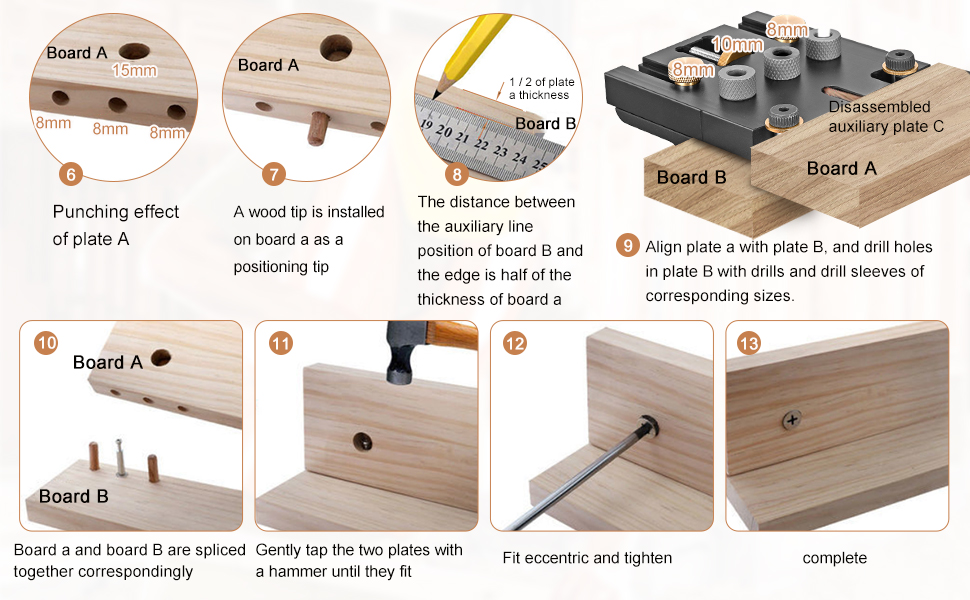 Board A
15mm
8mm
8mm
8mm
6
Punching effect of plate A

Board A
7
A wood tip is installed on board a as a positioning tip

1 / 2 of plate a thickness
Board B
19 20 21 22 23 24 25
8
The distance between the auxiliary line position of board B and the edge is half of the thickness of board a

8mm
10mm
8mm
Disassembled auxiliary plate C
Board B
Board A
9
Align plate a with plate B, and drill holes in plate B with drills and drill sleeves of corresponding sizes.

10
Board A
Board B
Board a and board B are spliced together correspondingly

11
Gently tap the two plates with a hammer until they fit

12
Fit eccentric and tighten

13
complete