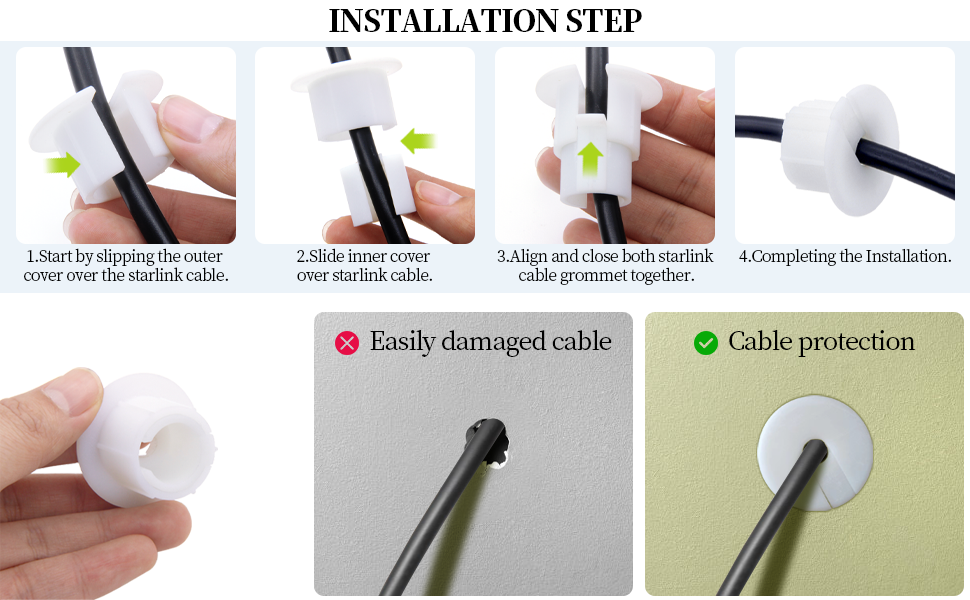 INSTALLATION STEP

1.Start by slipping the outer cover over the starlink cable.

2.Slide inner cover over starlink cable.

3.Align and close both starlink cable grommet together.

4.Completing the Installation.

Easily damaged cable

Cable protection