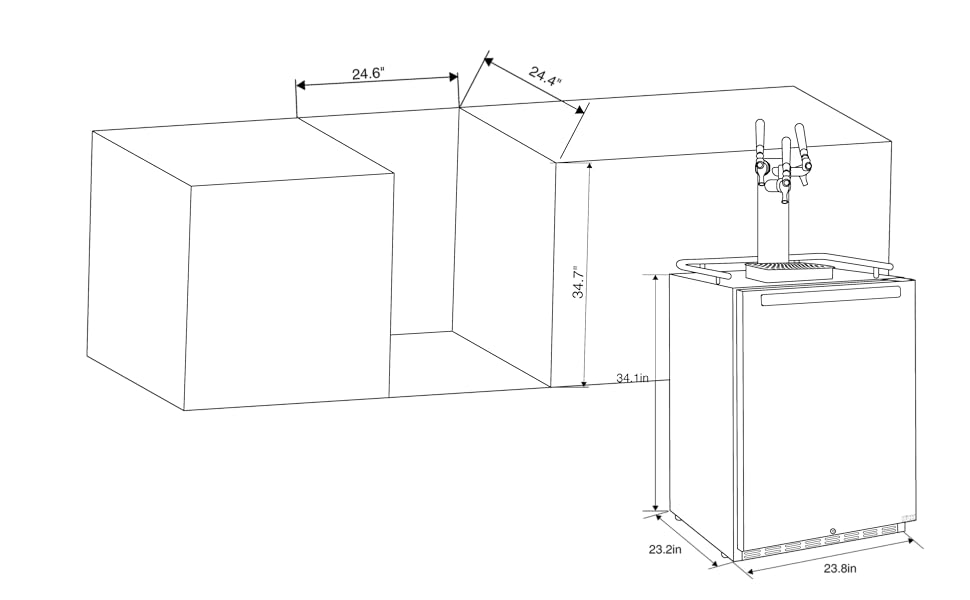 24.6"

24.4"

34.7"

34.1in

23.2in

23.8in