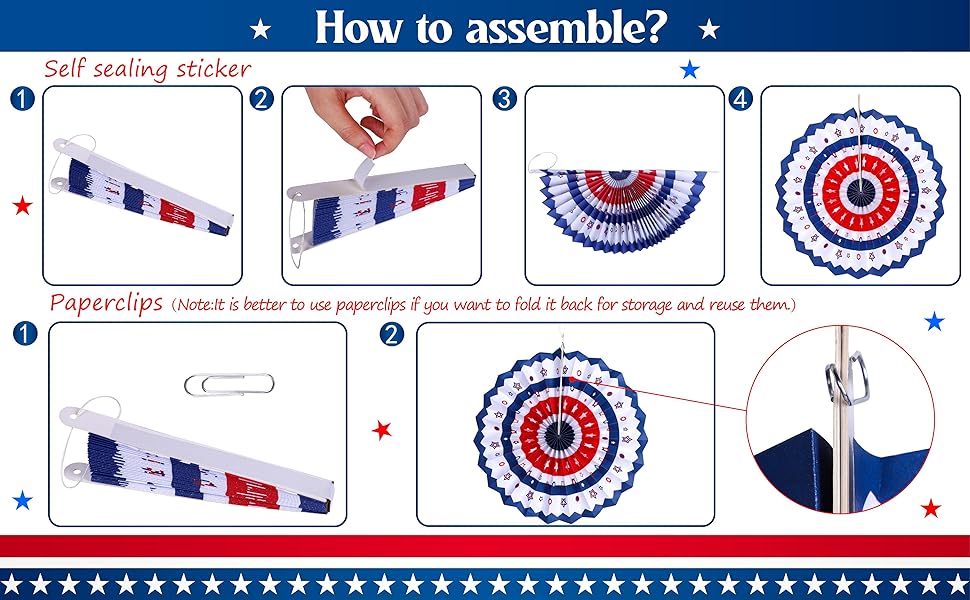 How to assemble?

Self sealing sticker

1

2

3

4

Paperclips (Note:It is better to use paperclips if you want to fold it back for storage and reuse them.)

1

2