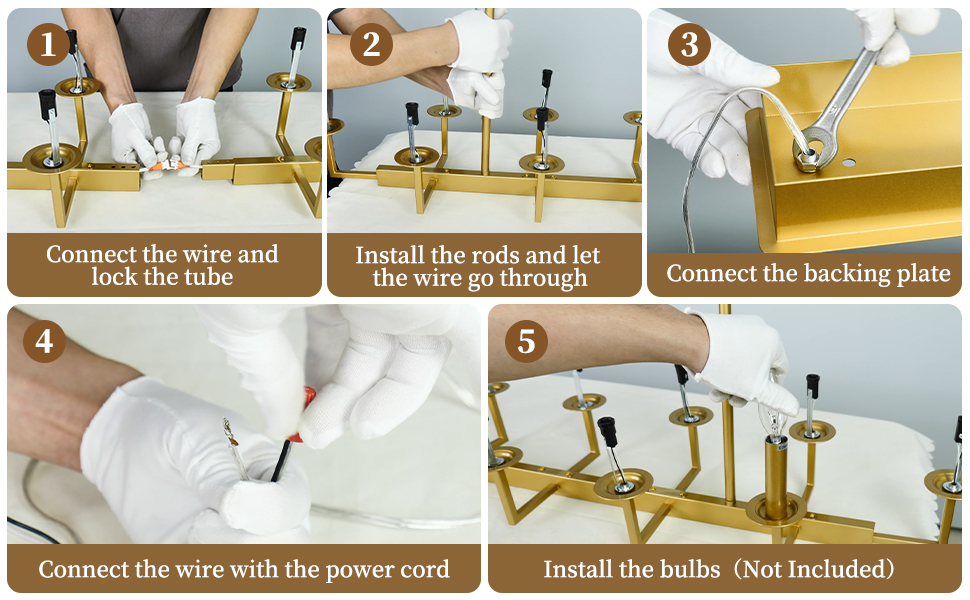 1
Connect the wire and lock the tube

2
Install the rods and let the wire go through

3
Connect the backing plate

4
Connect the wire with the power cord

5
Install the bulbs（Not Included）