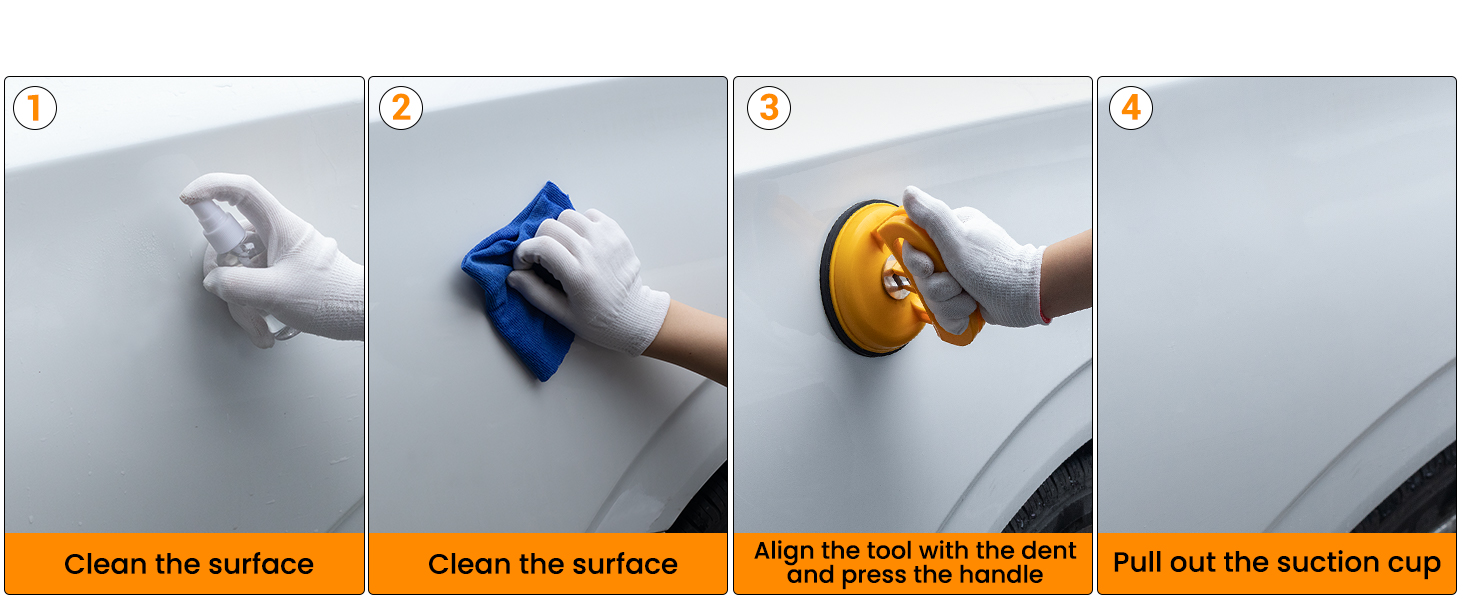 1

Clean the surface

2

Clean the surface

3

Align the tool with the dent and press the handle

4

Pull out the suction cup