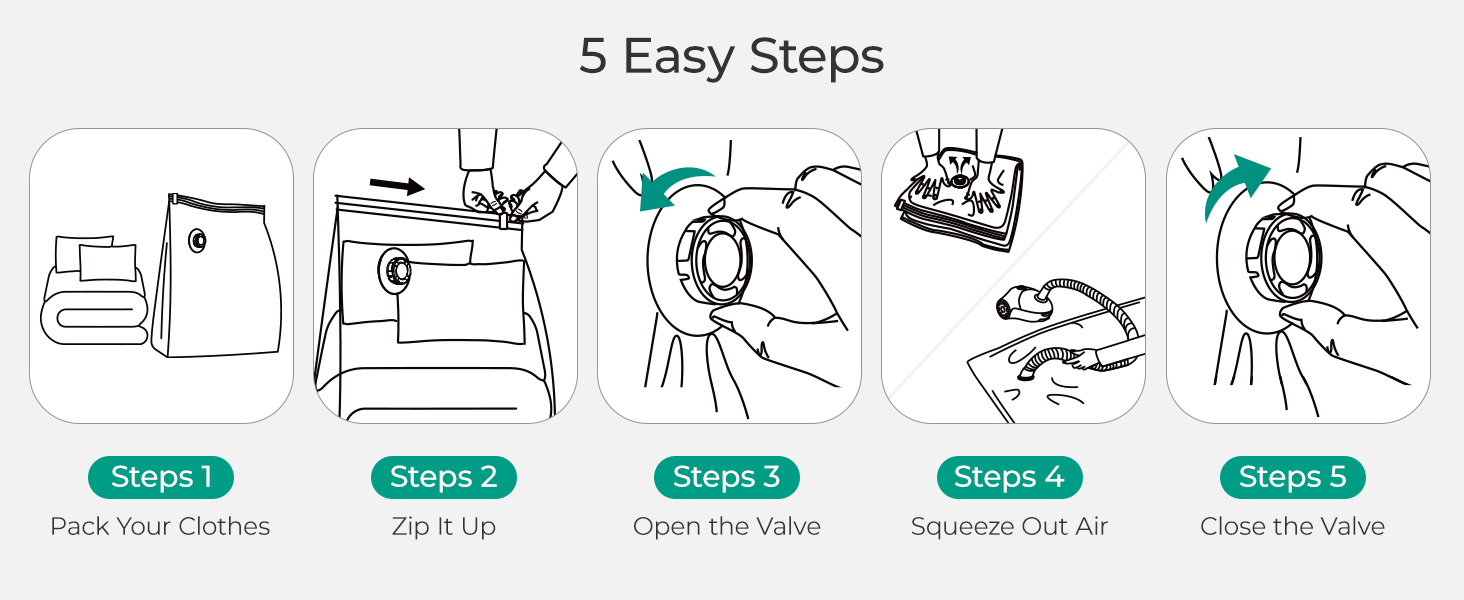 5 Easy Steps

Steps 1
Pack Your Clothes

Steps 2
Zip It Up

Steps 3
Open the Valve

Steps 4
Squeeze Out Air

Steps 5
Close the Valve