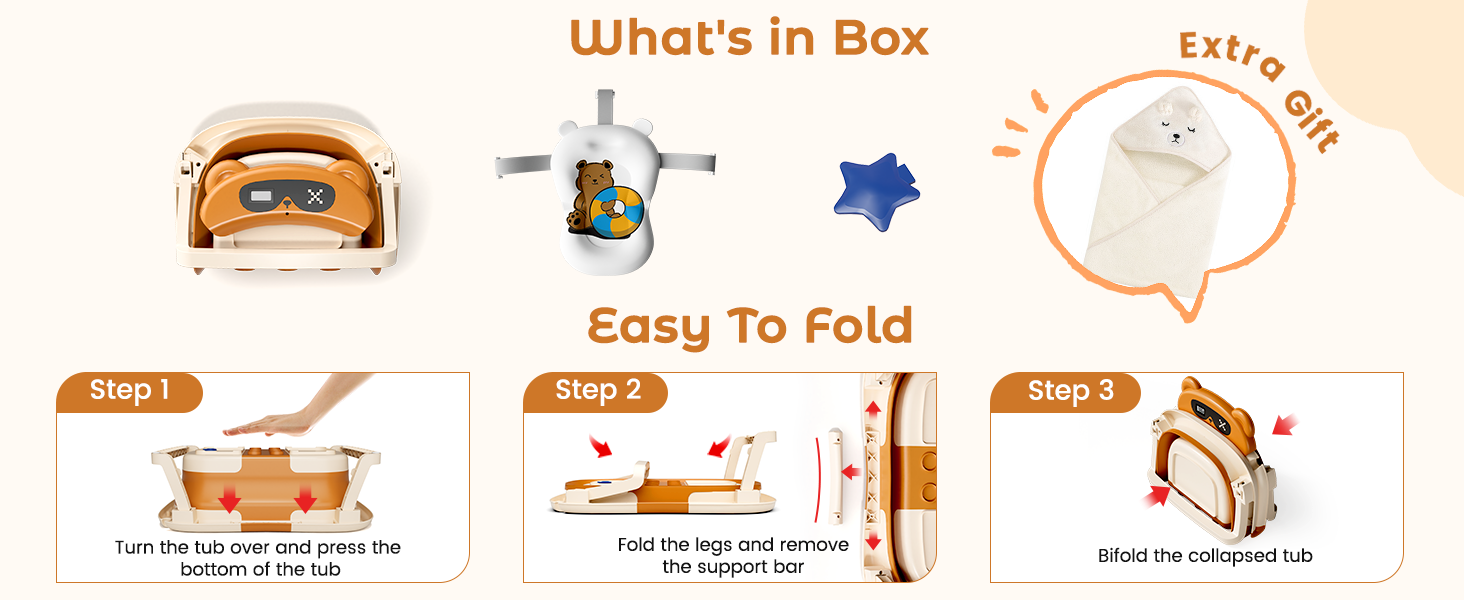 What's in Box

Extra Gift

Easy To Fold

Step 1

Turn the tub over and press the bottom of the tub

Step 2

Fold the legs and remove the support bar

Step 3

Bifold the collapsed tub