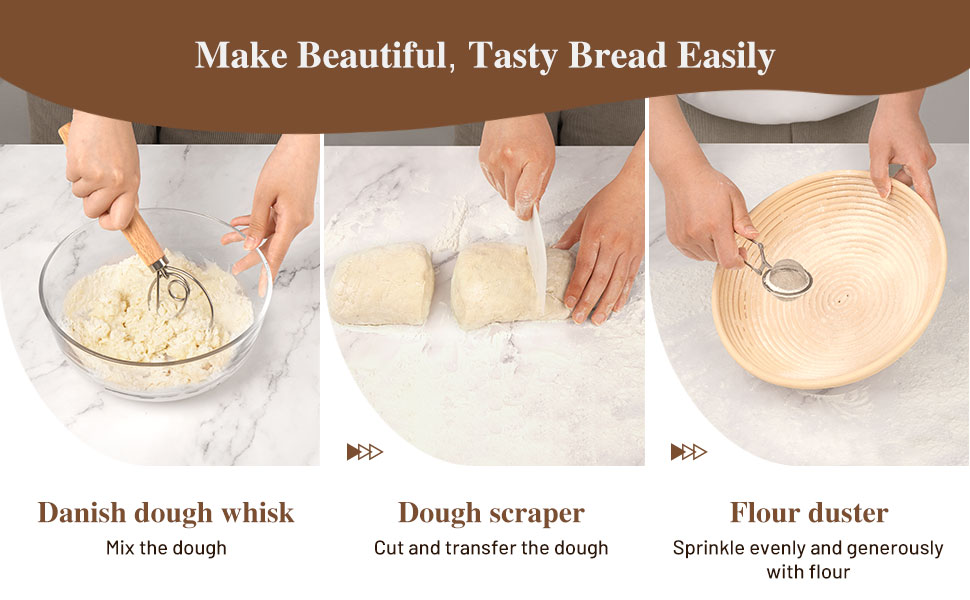 Make Beautiful, Tasty Bread Easily

Danish dough whisk
Mix the dough

Dough scraper
Cut and transfer the dough

Flour duster
Sprinkle evenly and generously with flour