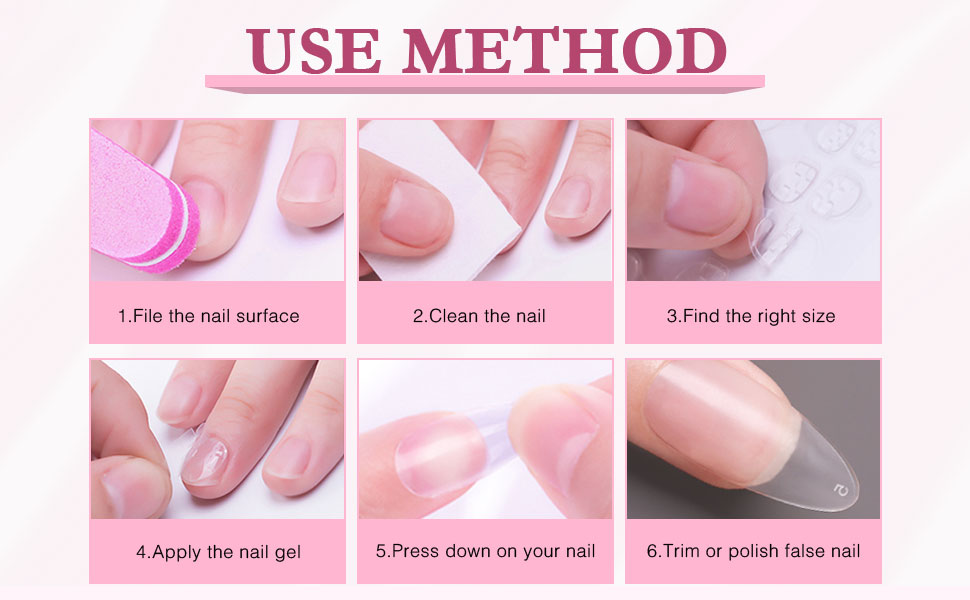 USE METHOD

1.File the nail surface

2.Clean the nail

3.Find the right size

4.Apply the nail gel

5.Press down on your nail

6.Trim or polish false nail