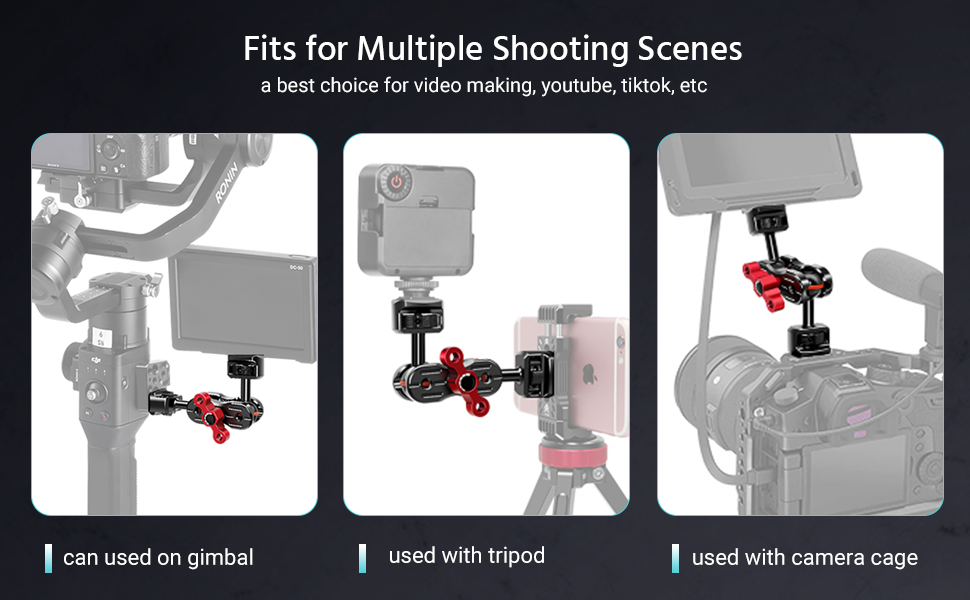 Fits for Multiple Shooting Scenes
a best choice for video making, youtube, tiktok, etc

RONIN

DC-50

can used on gimbal

used with tripod

used with camera cage