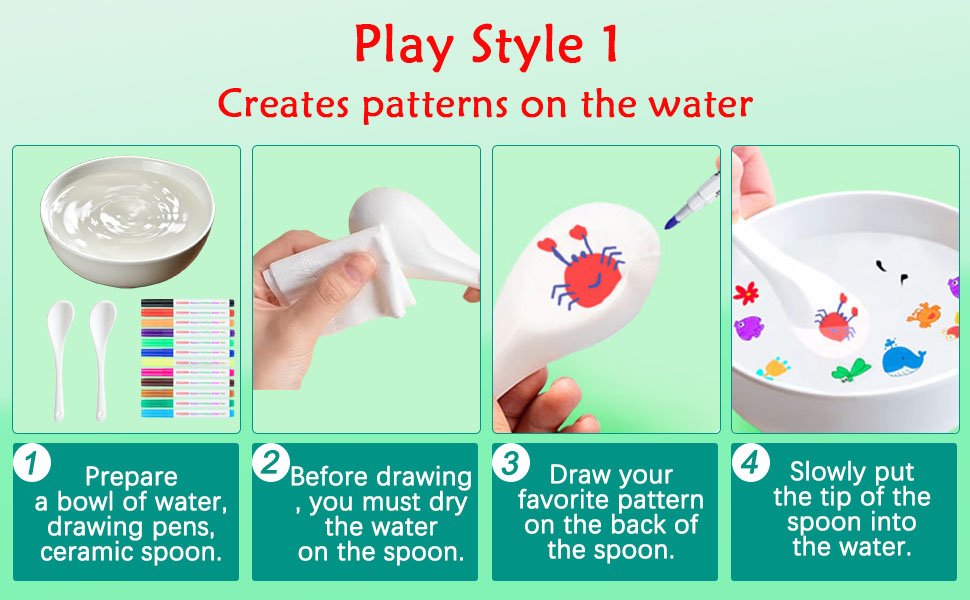 Play Style 1
Creates patterns on the water

1 Prepare a bowl of water, drawing pens, ceramic spoon.

2 Before drawing , you must dry the water on the spoon.

3 Draw your favorite pattern on the back of the spoon.

4 Slowly put the tip of the spoon into the water.