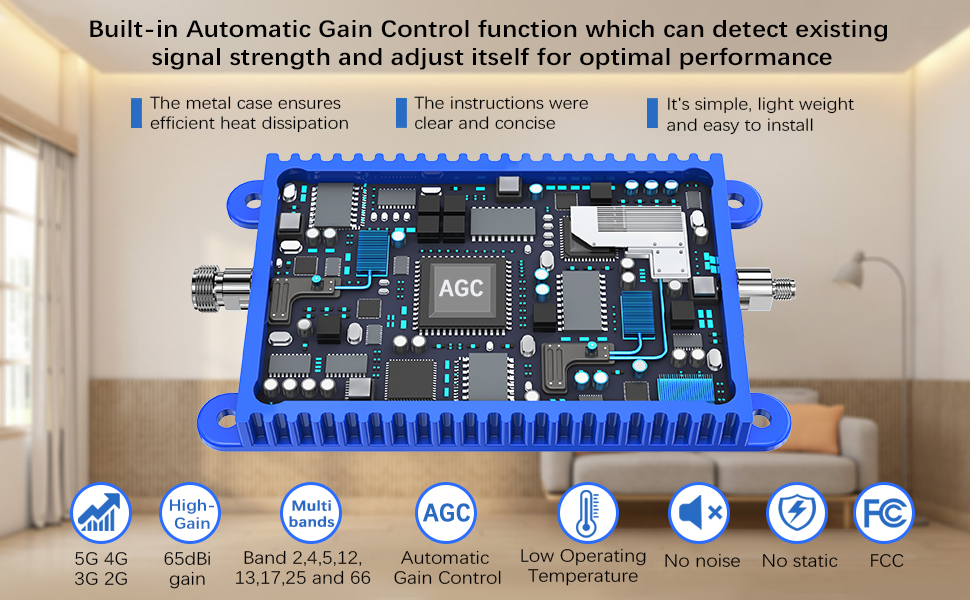 Built-in Automatic Gain Control function which can detect existing signal strength and adjust itself for optimal performance

The metal case ensures efficient heat dissipation

The instructions were clear and concise

It's simple, light weight and easy to install

AGC

5G 4G 3G 2G

High-Gain

65dBi gain

Multi bands

Band 2,4,5,12, 13,17,25 and 66

AGC

Automatic Gain Control

Low Operating Temperature

No noise

No static

FC

FCC