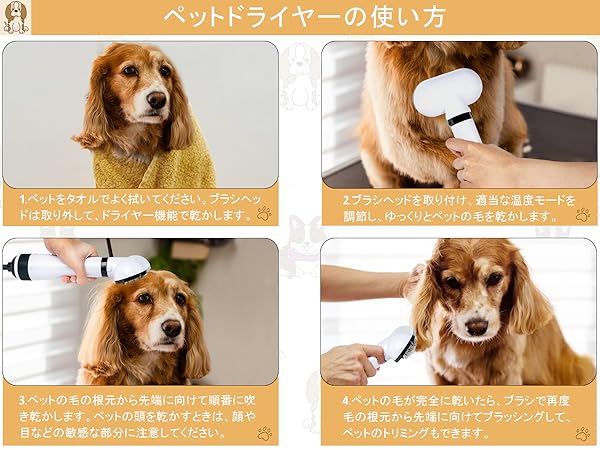 ペットドライヤーの使い方

1.ペットをタオルでよく拭いてください。ブラシヘッドは取り外して、ドライヤー機能で乾かします。

2.ブラシヘッドを取り付け、適当な温度モードを調節し、ゆっくりとペットの毛を乾かします。

3.ペットの毛の根元から先端に向けて順番に吹き乾かします。ペットの頭を乾かすときは、顔や目などの敏感な部分に注意してください。

4.ペットの毛が完全に乾いたら、ブラシで再度毛の根元から先端に向けてブラッシングして、ペットのトリミングもできます。