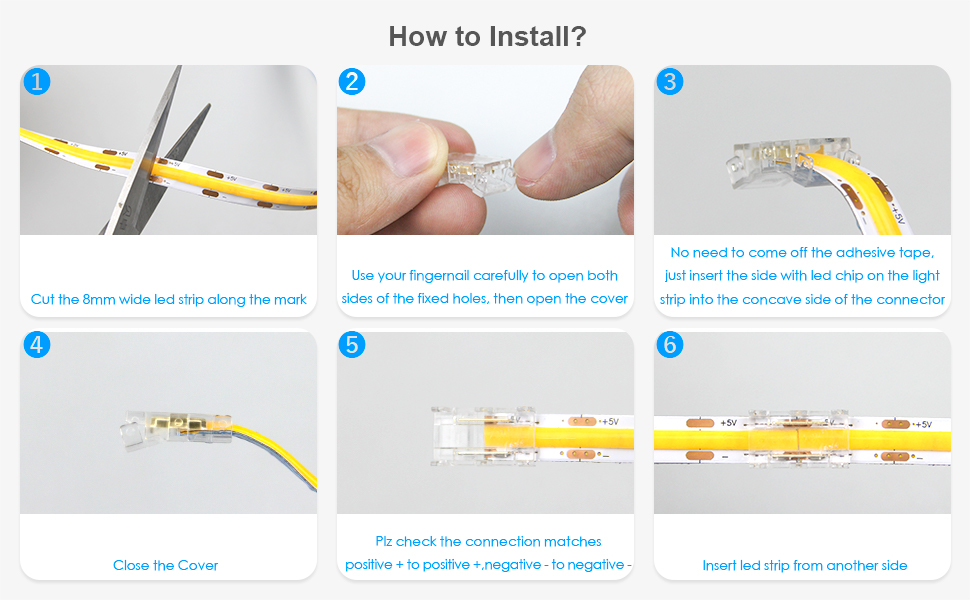 How to Install?

1

+5V

Cut the 8mm wide led strip along the mark

2

Use your fingernail carefully to open both sides of the fixed holes, then open the cover

3

+5V

No need to come off the adhesive tape, just insert the side with led chip on the light strip into the concave side of the connector

4

Close the Cover

5

+5V

Plz check the connection matches positive + to positive +,negative - to negative -

6

+5V

+5V

Insert led strip from another side