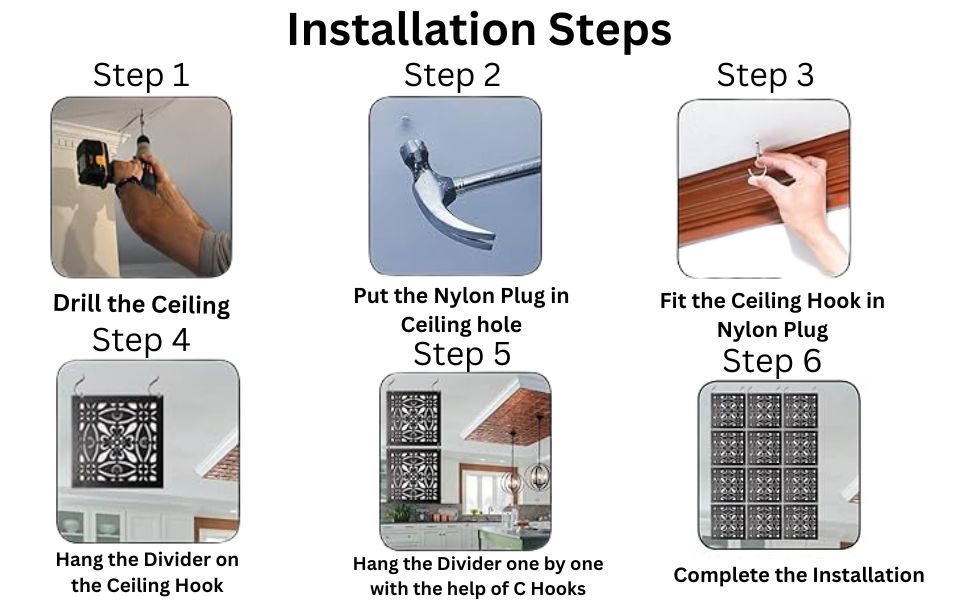 Installation Steps

Step 1

Drill the Ceiling

Step 2

Put the Nylon Plug in Ceiling hole

Step 3

Fit the Ceiling Hook in Nylon Plug

Step 4

Hang the Divider on the Ceiling Hook

Step 5

Hang the Divider one by one with the help of C Hooks

Step 6

Complete the Installation