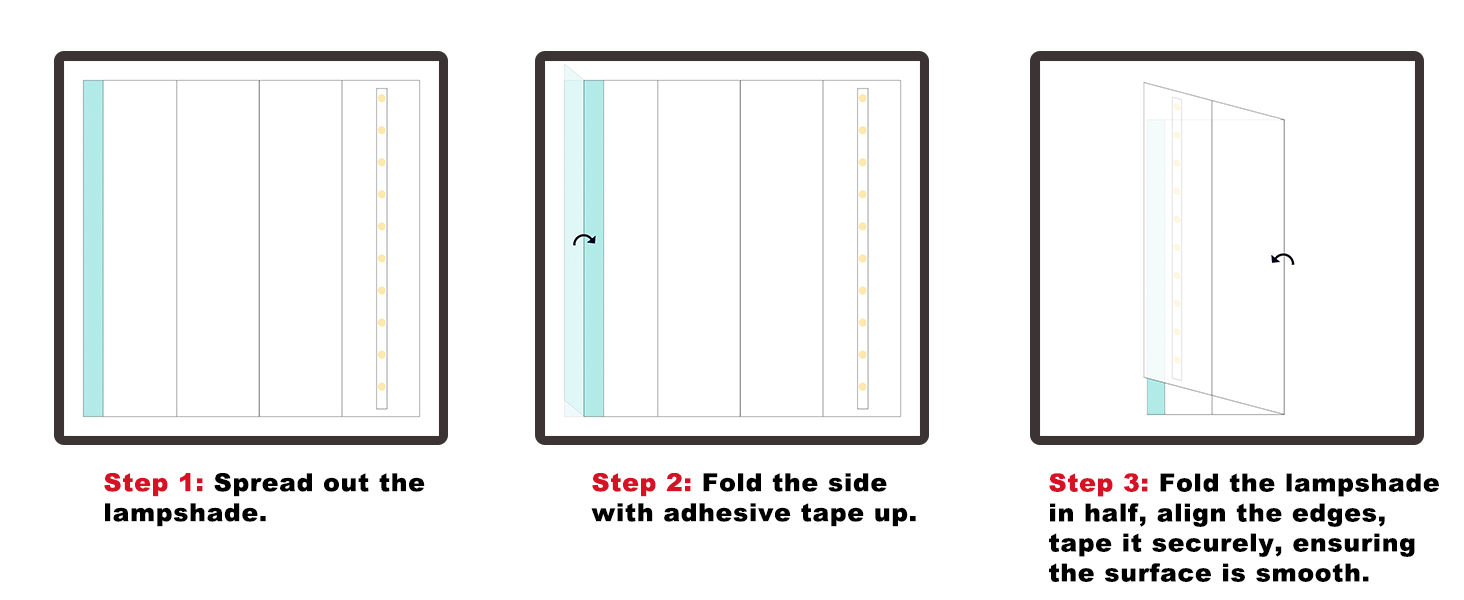 Step 1: Spread out the lampshade.

Step 2: Fold the side with adhesive tape up.

Step 3: Fold the lampshade in half, align the edges, tape it securely, ensuring the surface is smooth.