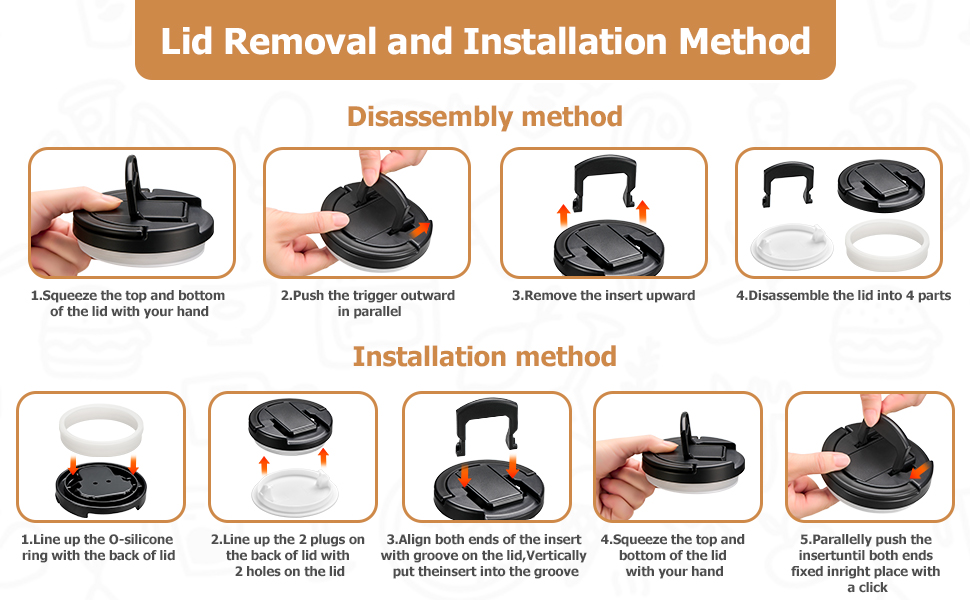 Lid Removal and Installation Method

Disassembly method

1.Squeeze the top and bottom of the lid with your hand

2.Push the trigger outward in parallel

3.Remove the insert upward

4.Disassemble the lid into 4 parts

Installation method

1.Line up the O-silicone ring with the back of lid

2.Line up the 2 plugs on the back of lid with 2 holes on the lid

3.Align both ends of the insert with groove on the lid,Vertically put theinsert into the groove

4.Squeeze the top and bottom of the lid with your hand

5.Parallelly push the insertuntil both ends fixed inright place with a click