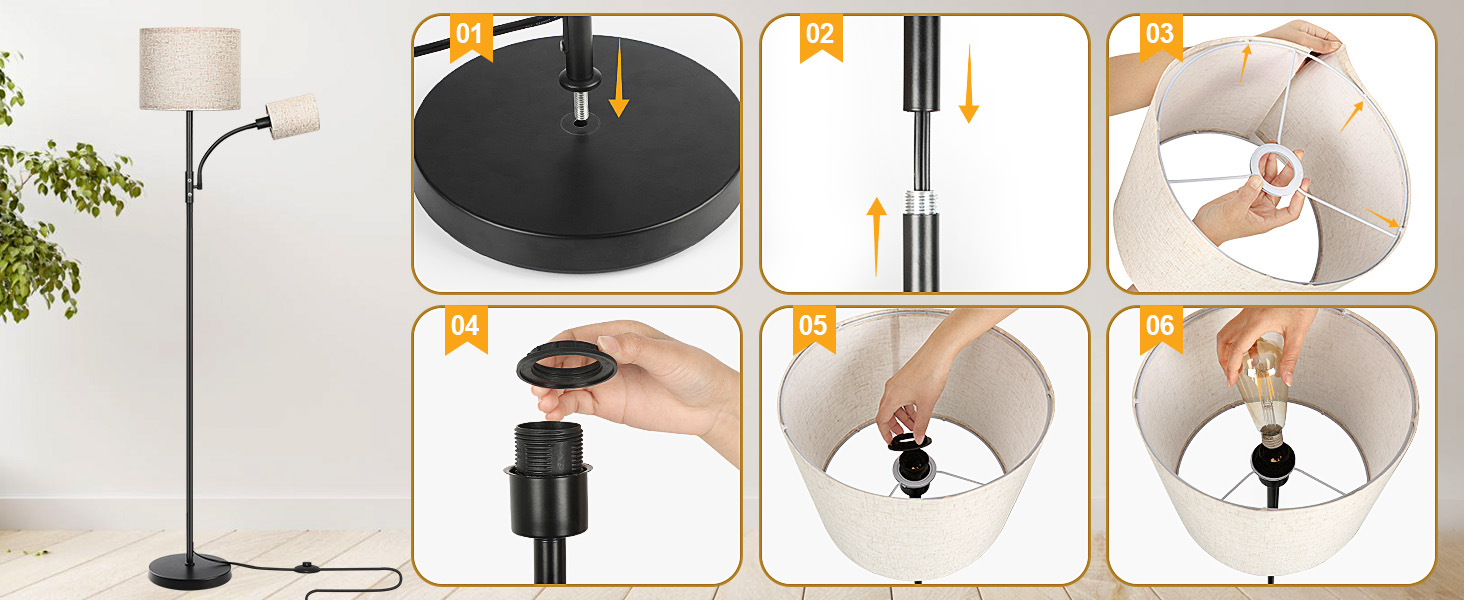 01

02

03

04

05

06