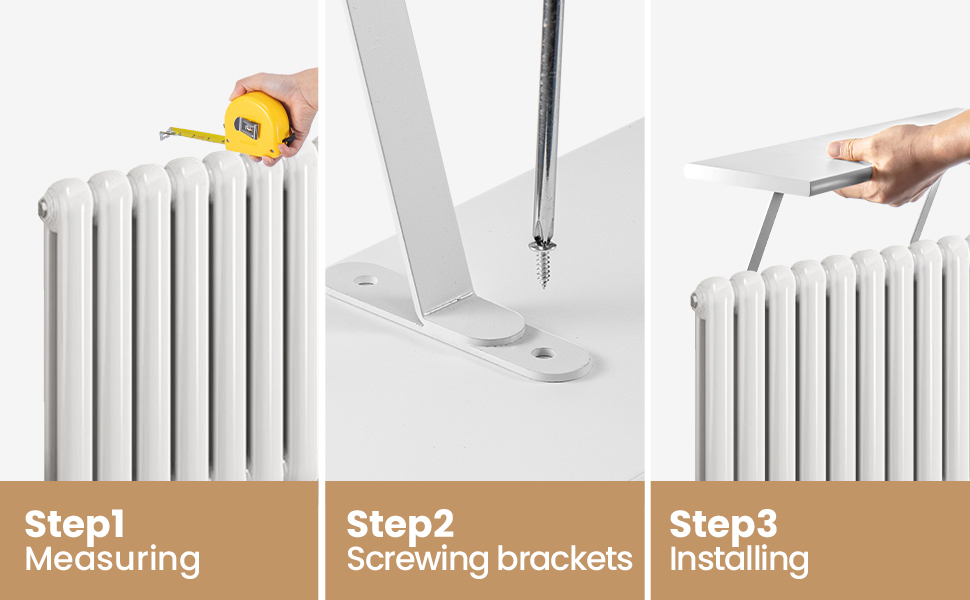 Step1
Measuring

Step2
Screwing brackets

Step3
Installing