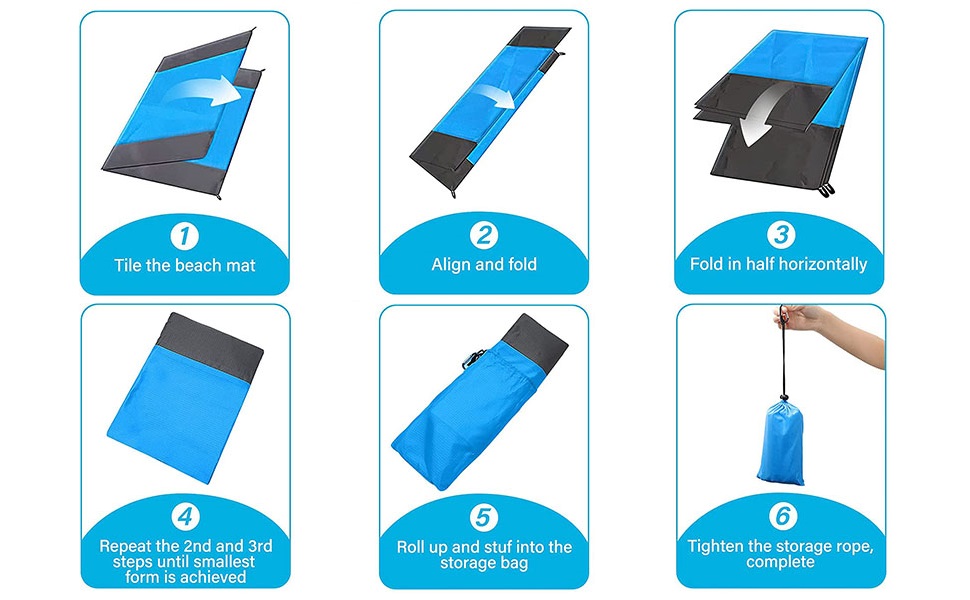 1
Tile the beach mat

2
Align and fold

3
Fold in half horizontally

4
Repeat the 2nd and 3rd steps until smallest form is achieved

5
Roll up and stuf into the storage bag

6
Tighten the storage rope, complete