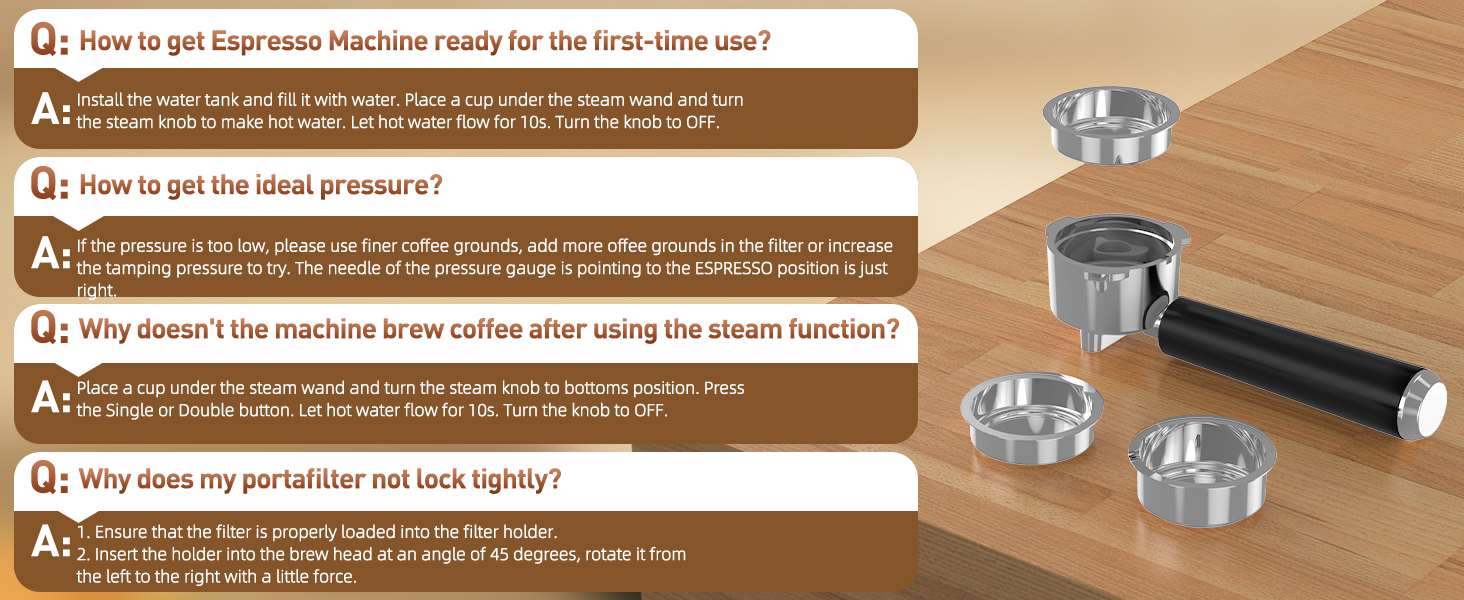 Q: How to get Espresso Machine ready for the first-time use?

A: Install the water tank and fill it with water. Place a cup under the steam wand and turn the steam knob to make hot water. Let hot water flow for 10s. Turn the knob to OFF.

Q: How to get the ideal pressure?

A: If the pressure is too low, please use finer coffee grounds, add more offee grounds in the filter or increase the tamping pressure to try. The needle of the pressure gauge is pointing to the ESPRESSO position is just right.

Q: Why doesn't the machine brew coffee after using the steam function?

A: Place a cup under the steam wand and turn the steam knob to bottoms position. Press the Single or Double button. Let hot water flow for 10s. Turn the knob to OFF.

Q: Why does my portafilter not lock tightly?

A: 1. Ensure that the filter is properly loaded into the filter holder.
2. Insert the holder into the brew head at an angle of 45 degrees, rotate it from the left to the right with a little force.