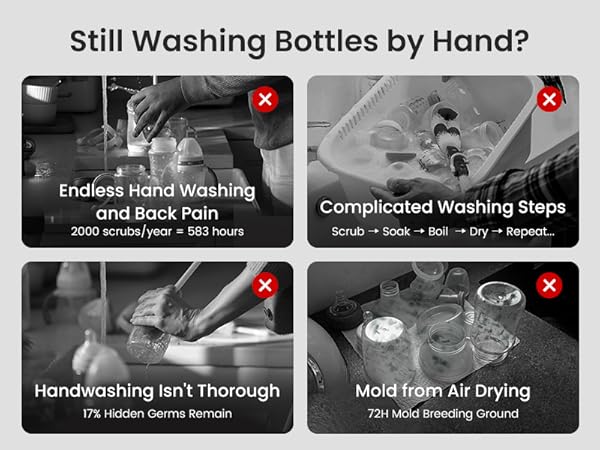 Still Washing Bottles by Hand?

Endless Hand Washing and Back Pain
2000 scrubs/year = 583 hours

Complicated Washing Steps
Scrub → Soak → Boil → Dry → Repeat...

Handwashing Isn't Thorough
17% Hidden Germs Remain

Mold from Air Drying
72H Mold Breeding Ground