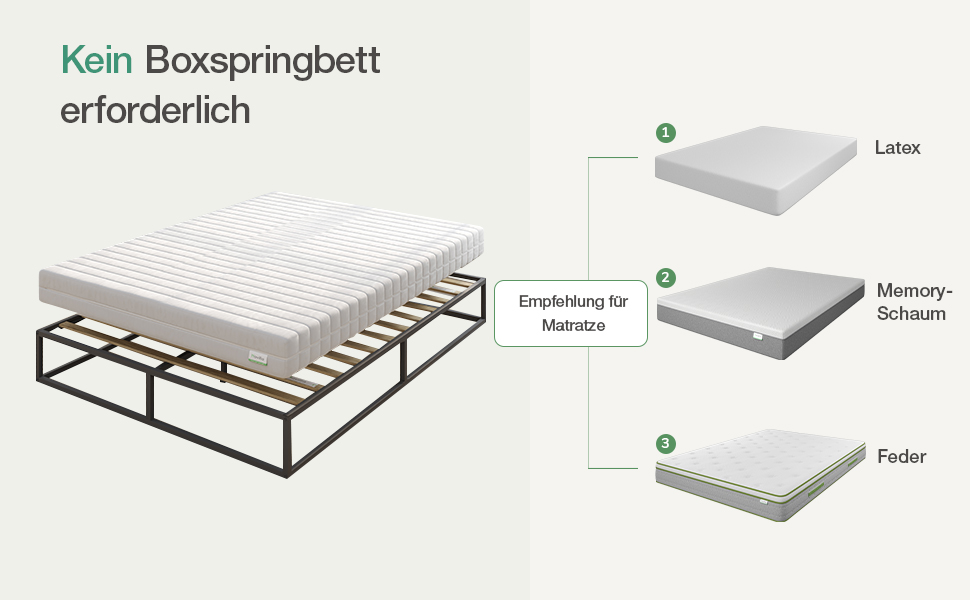 Kein Boxspringbett erforderlich

Empfehlung für Matratze

1 Latex

2 Memory-Schaum

3 Feder