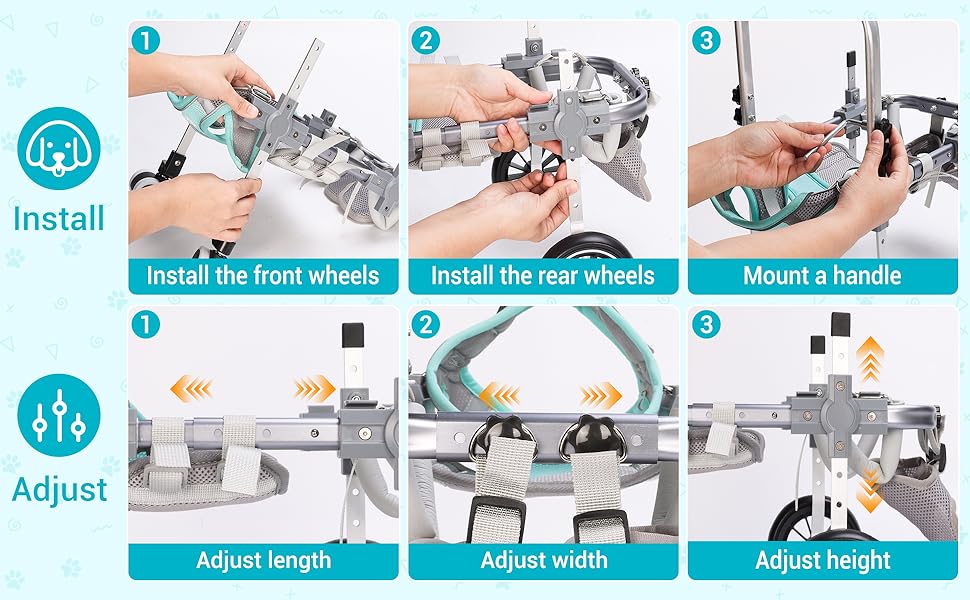 Install

1
Install the front wheels

2
Install the rear wheels

3
Mount a handle

Adjust

1
Adjust length

2
Adjust width

3
Adjust height