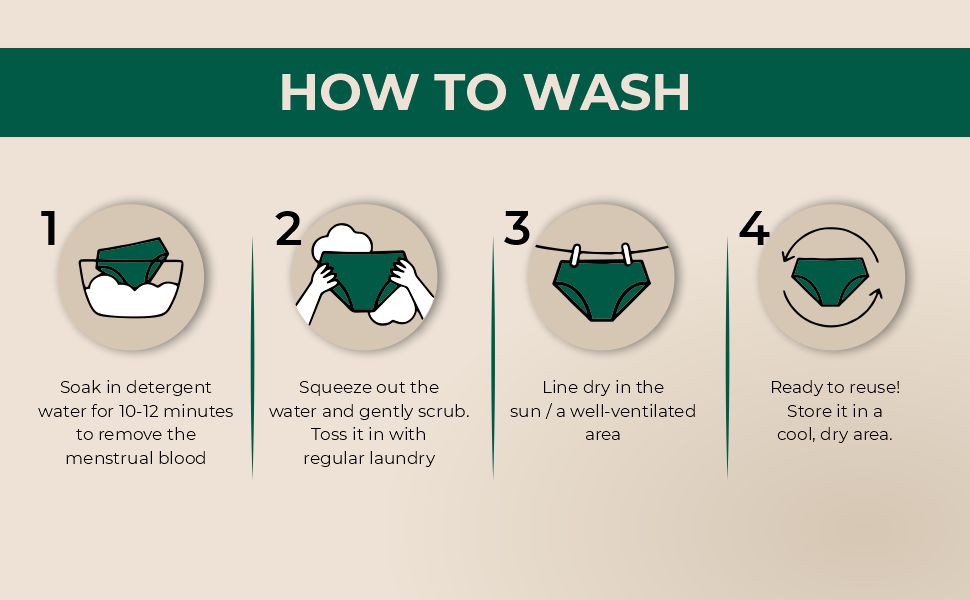 HOW TO WASH

1

Soak in detergent water for 10-12 minutes to remove the menstrual blood

2

Squeeze out the water and gently scrub. Toss it in with regular laundry

3

Line dry in the sun / a well-ventilated area

4

Ready to reuse! Store it in a cool, dry area.