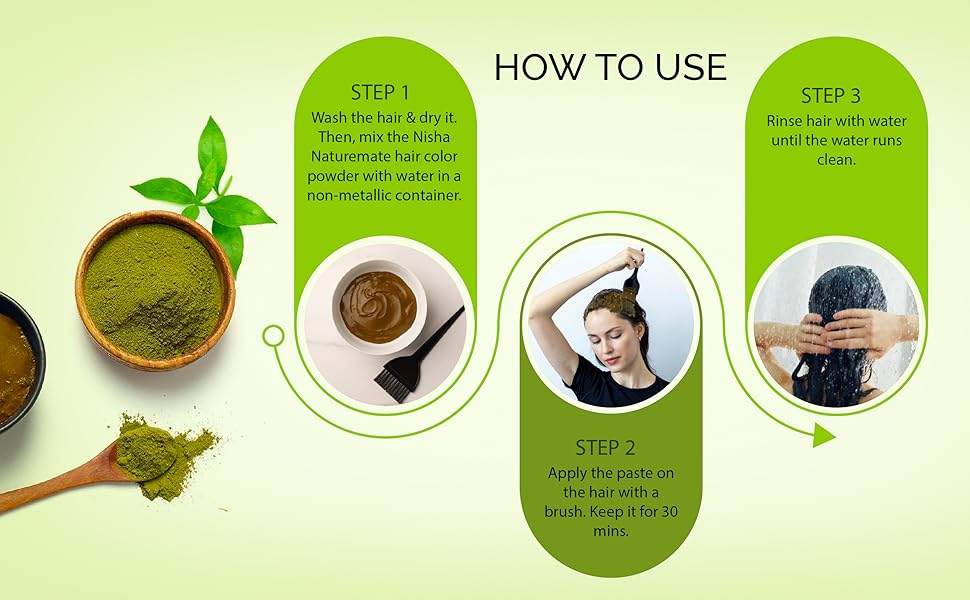 HOW TO USE

STEP 1
Wash the hair & dry it. Then, mix the Nisha Naturemate hair color powder with water in a non-metallic container.

STEP 2
Apply the paste on the hair with a brush. Keep it for 30 mins.

STEP 3
Rinse hair with water until the water runs clean.