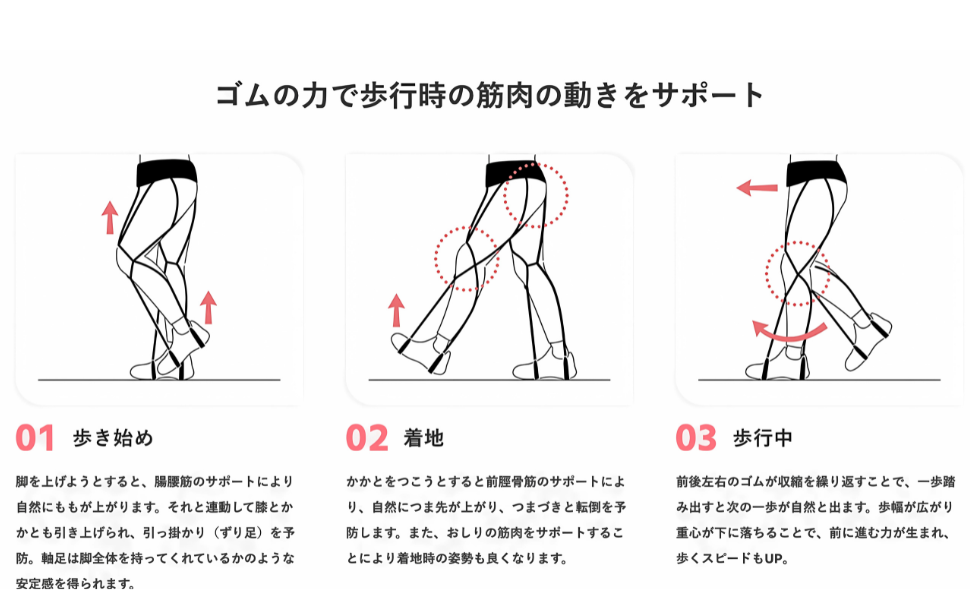 ゴムの力で歩行時の筋肉の動きをサポート

01 歩き始め

脚を上げようとすると、腸腰筋のサポートにより自然にももが上がります。それと連動して膝とかかとも引き上げられ、引っ掛かり（ずり足）を予防。軸足は脚全体を持ってくれているかのような安定感を得られます。

02 着地

かかとをつこうとすると前脛骨筋のサポートにより、自然につま先が上がり、つまづきと転倒を予防します。また、おしりの筋肉をサポートすることにより着地時の姿勢も良くなります。

03 歩行中

前後左右のゴムが収縮を繰り返すことで、一歩踏み出すと次の一歩が自然と出ます。歩幅が広がり重心が下に落ちることで、前に進む力が生まれ、歩くスピードもUP。