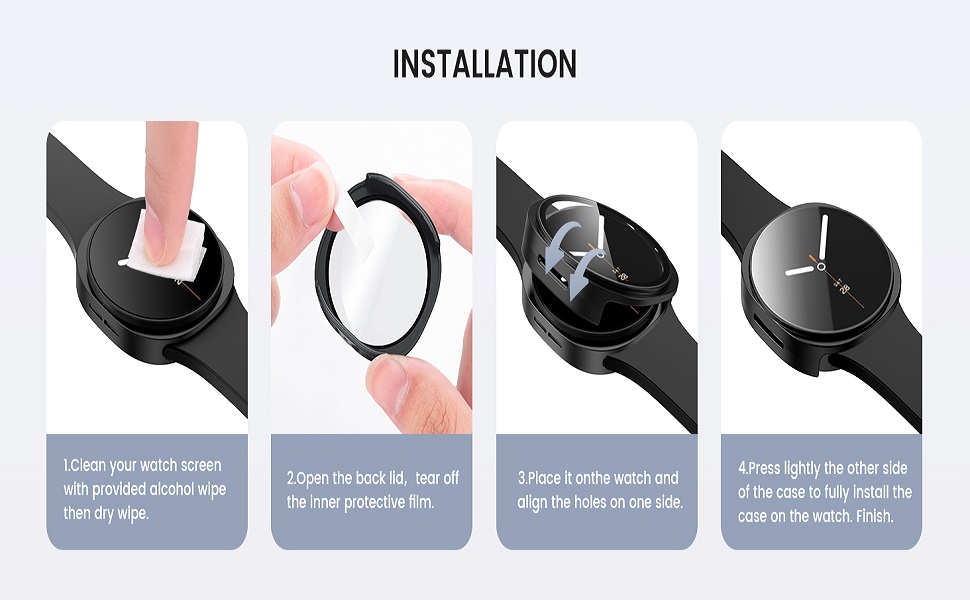 INSTALLATION

1.Clean your watch screen with provided alcohol wipe then dry wipe.

2.Open the back lid, tear off the inner protective film.

3.Place it onthe watch and align the holes on one side.

4.Press lightly the other side of the case to fully install the case on the watch. Finish.