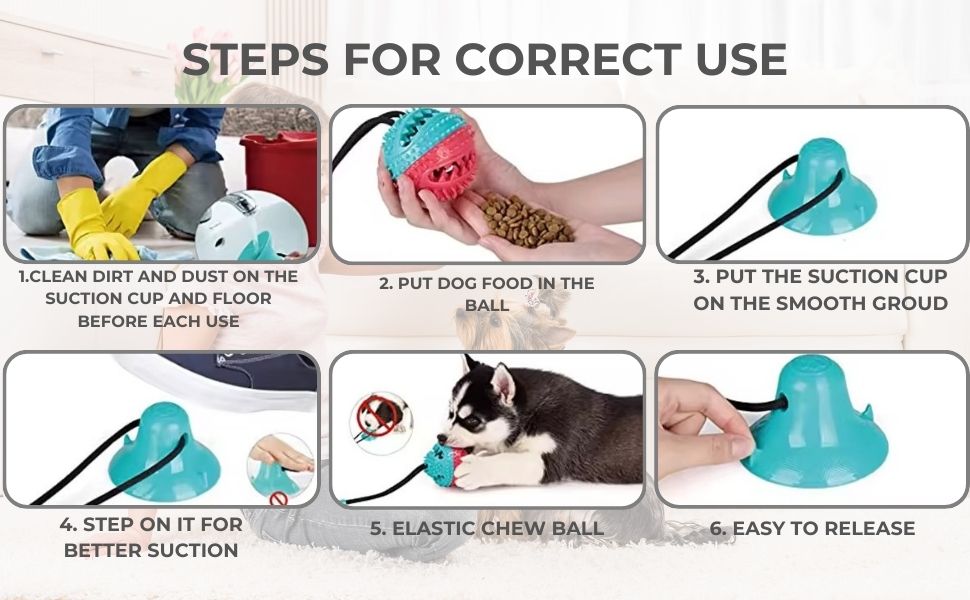 STEPS FOR CORRECT USE

1.CLEAN DIRT AND DUST ON THE SUCTION CUP AND FLOOR BEFORE EACH USE

2. PUT DOG FOOD IN THE BALL

3. PUT THE SUCTION CUP ON THE SMOOTH GROUD

4. STEP ON IT FOR BETTER SUCTION

5. ELASTIC CHEW BALL

6. EASY TO RELEASE