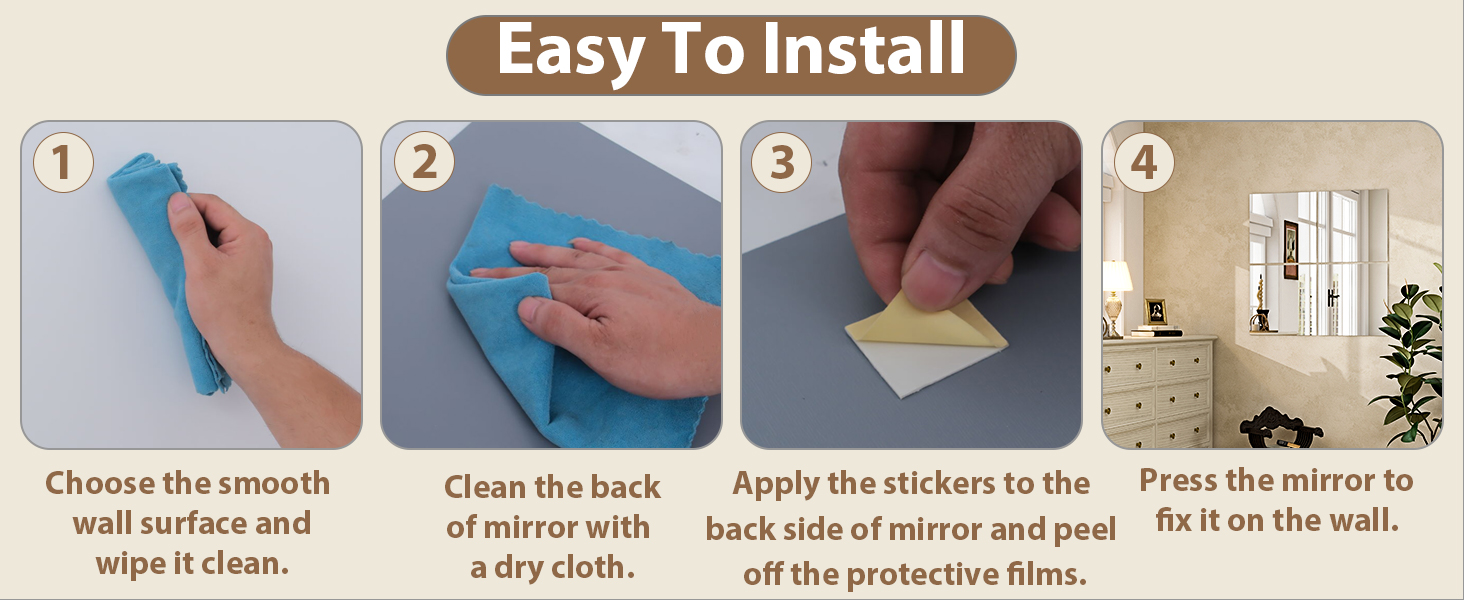 Easy To Install

1

Choose the smooth wall surface and wipe it clean.

2

Clean the back of mirror with a dry cloth.

3

Apply the stickers to the back side of mirror and peel off the protective films.

4

Press the mirror to fix it on the wall.