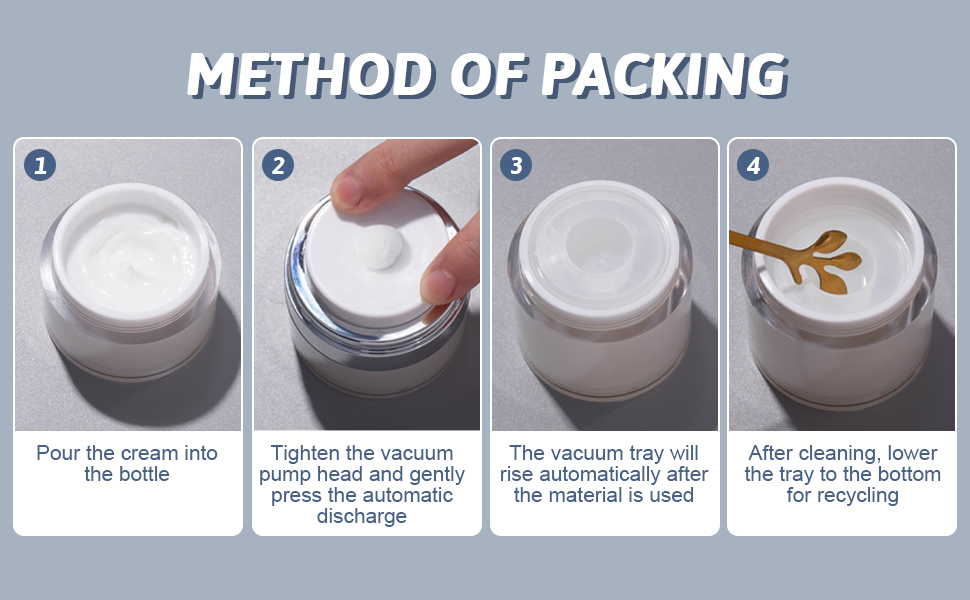 METHOD OF PACKING

1

Pour the cream into the bottle

2

Tighten the vacuum pump head and gently press the automatic discharge

3

The vacuum tray will rise automatically after the material is used

4

After cleaning, lower the tray to the bottom for recycling