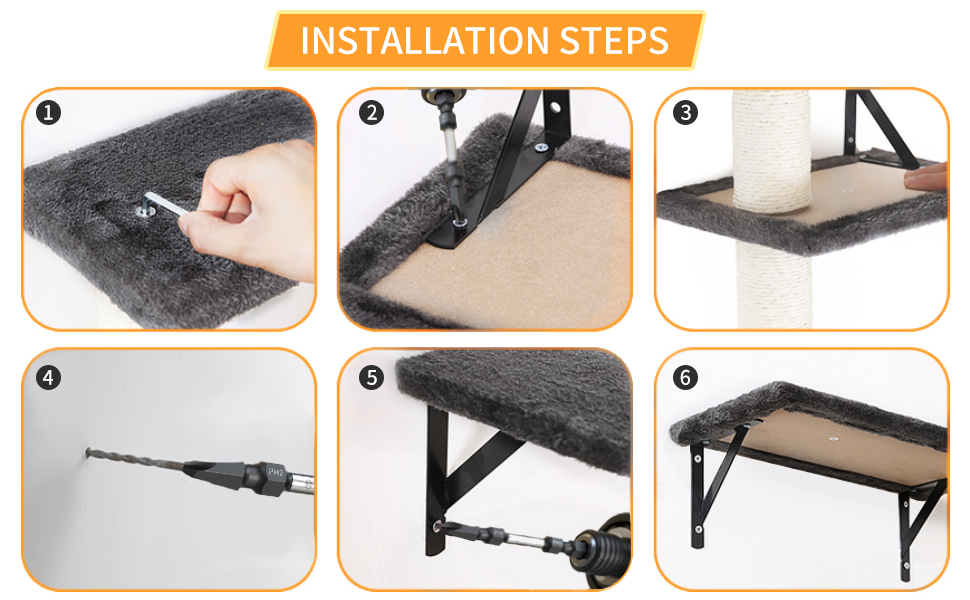 INSTALLATION STEPS

1

2

3

4

PH2

5

6